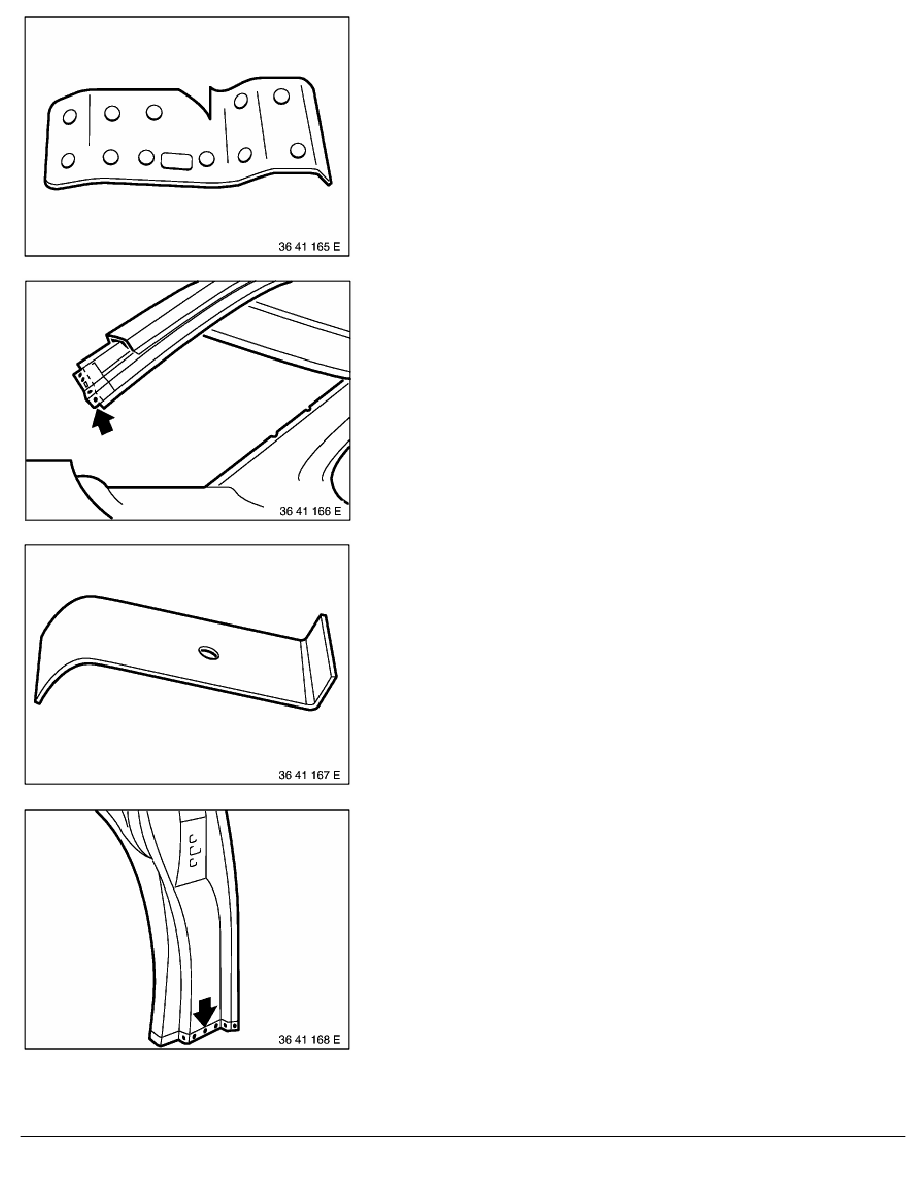 36 41 165 E

36 41 166 E

36 41 167 E

36 41 168 E