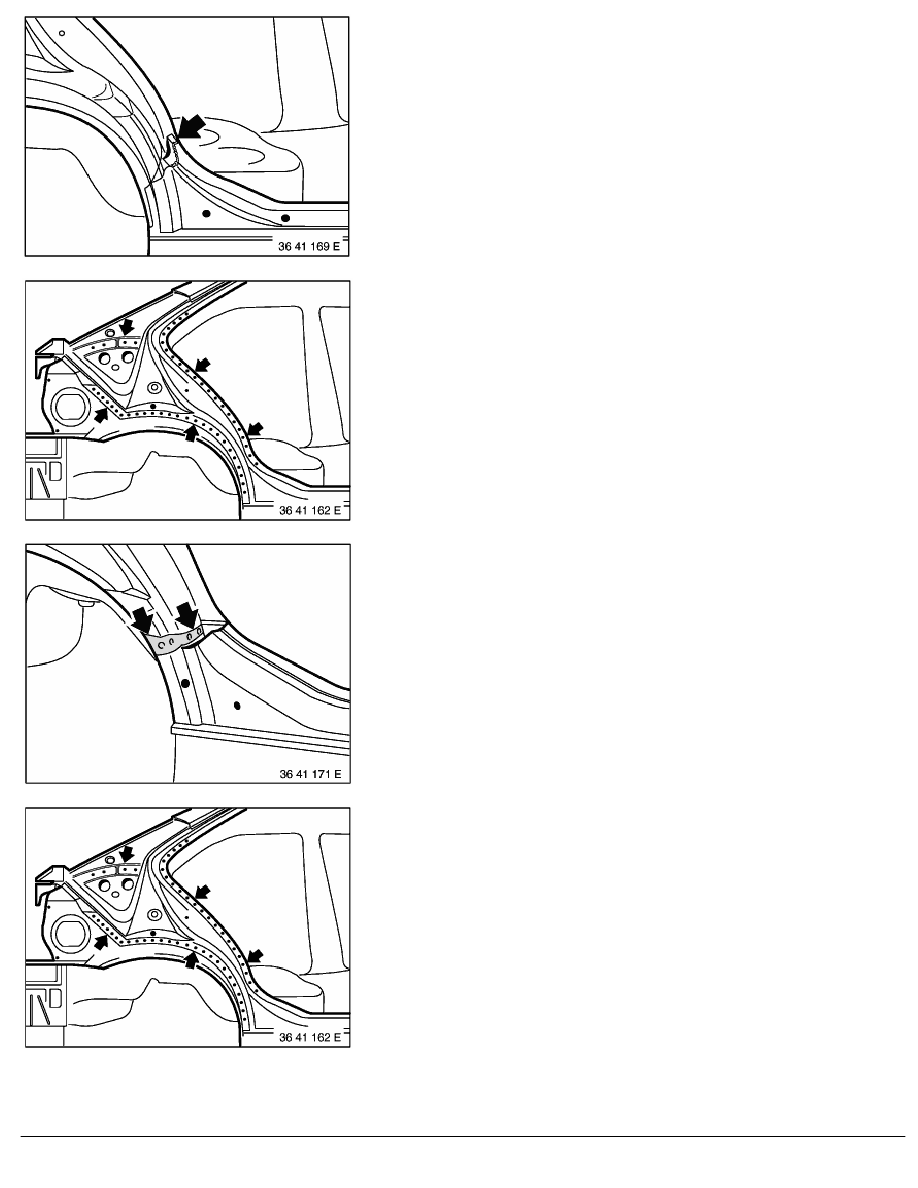 36 41 169 E

36 41 162 E

36 41 171 E

36 41 162 E