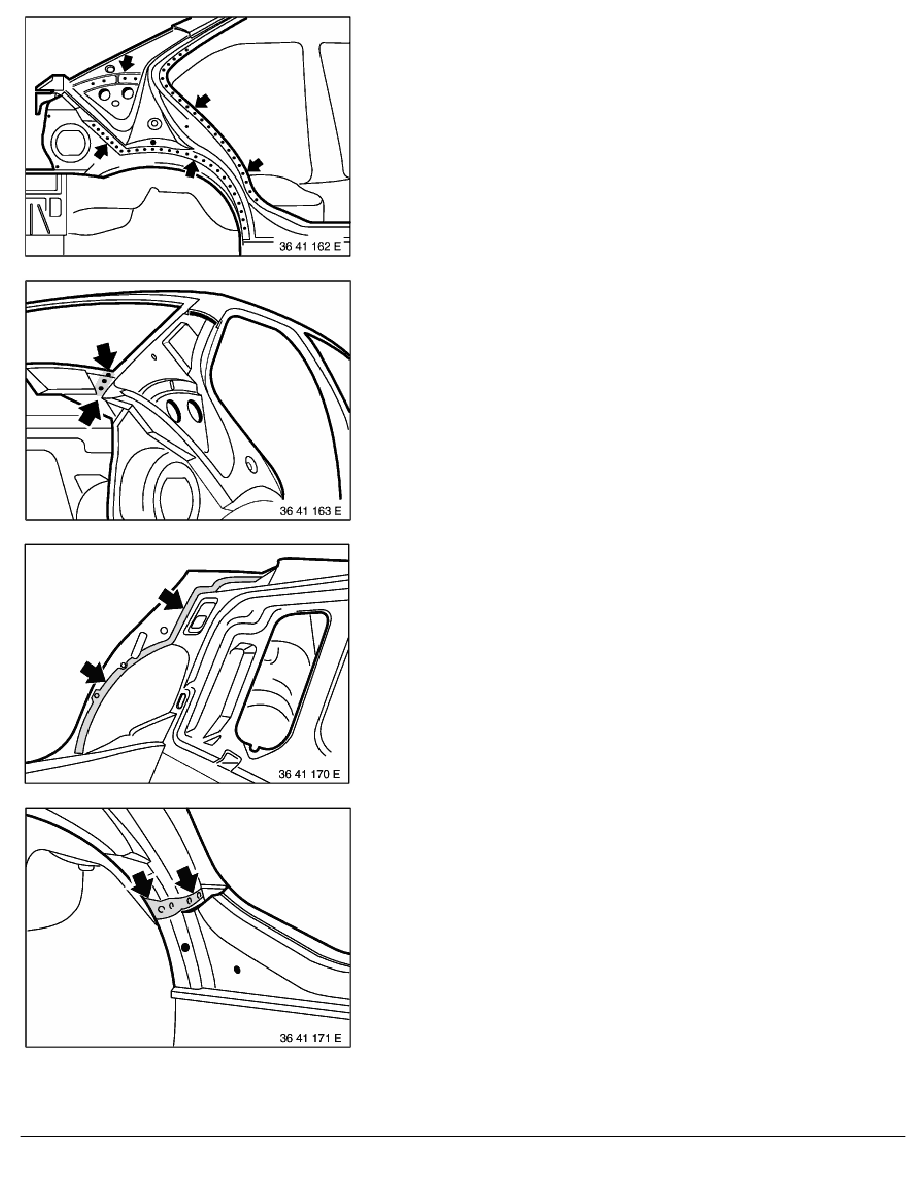 36 41 162 E

36 41 163 E

36 41 170 E

36 41 171 E