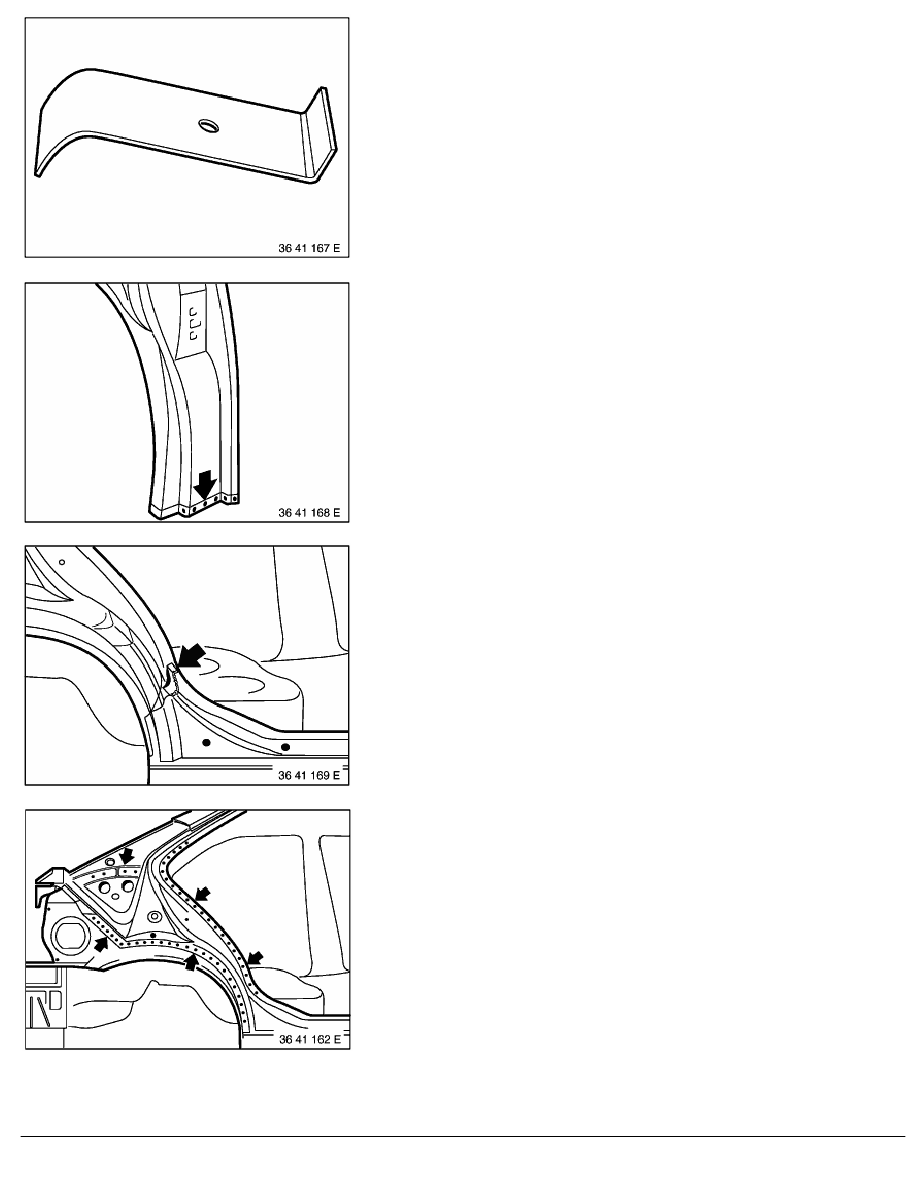 36 41 167 E

36 41 168 E

36 41 169 E

36 41 162 E