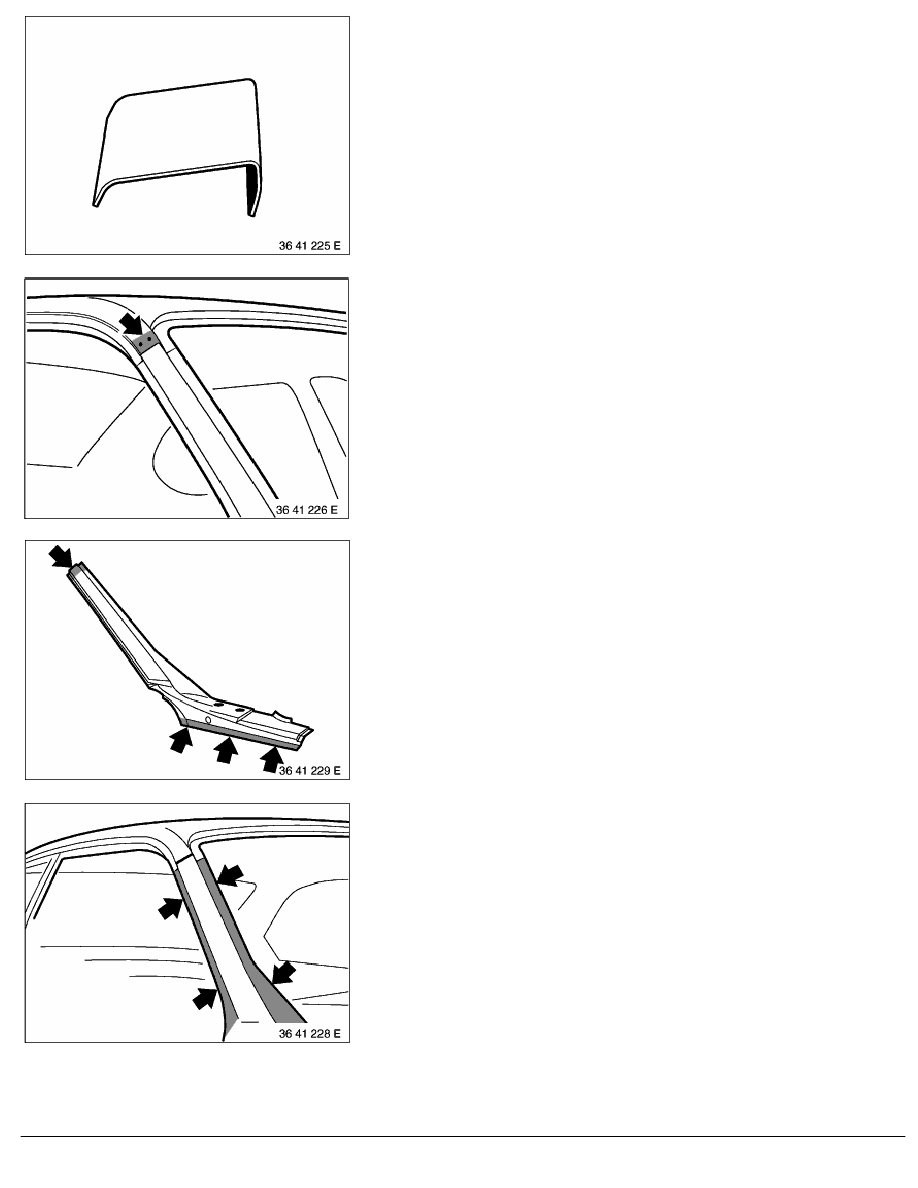 36 41 225 E

36 41 226 E

36 41 229 E

36 41 228 E