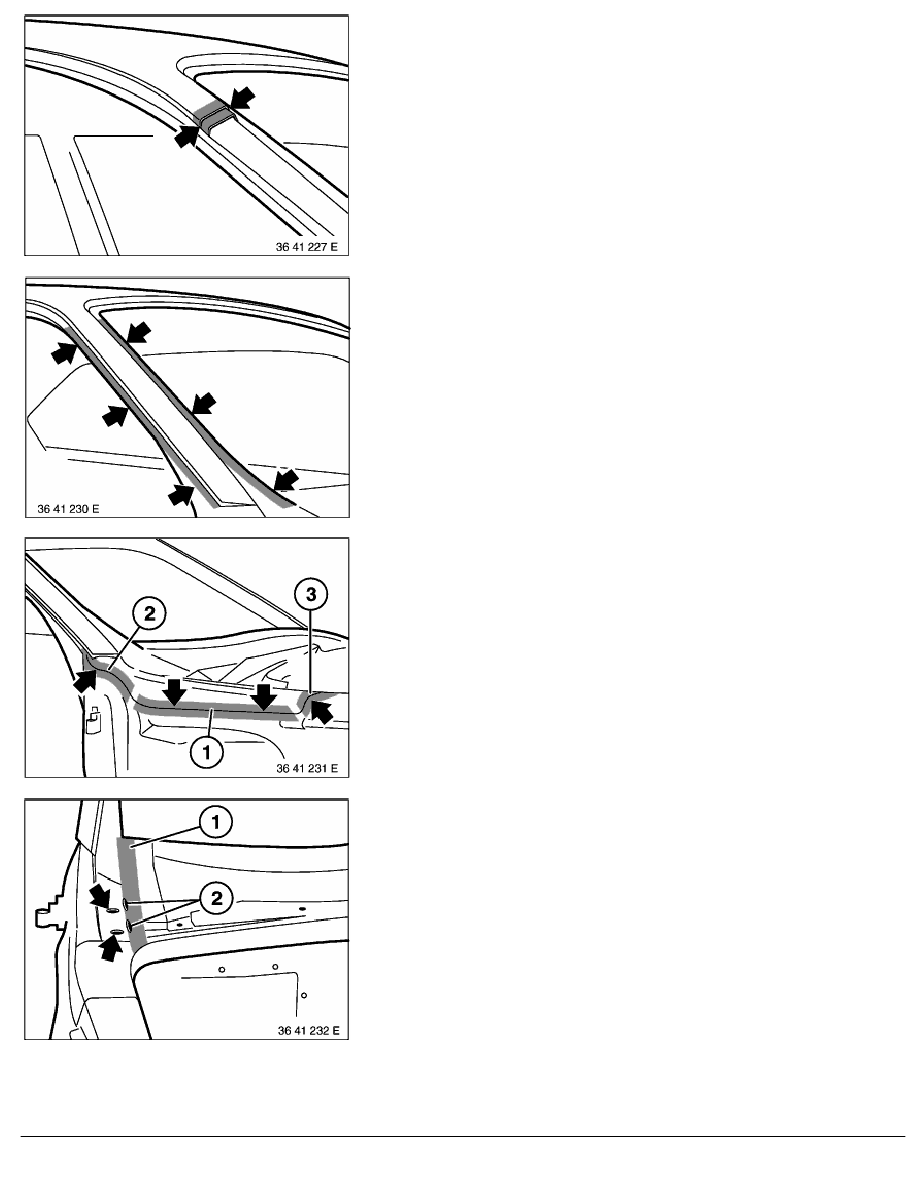 36 41 227 E

36 41 230 E

2
3
1
36 41 231 E

1
2
36 41 232 E