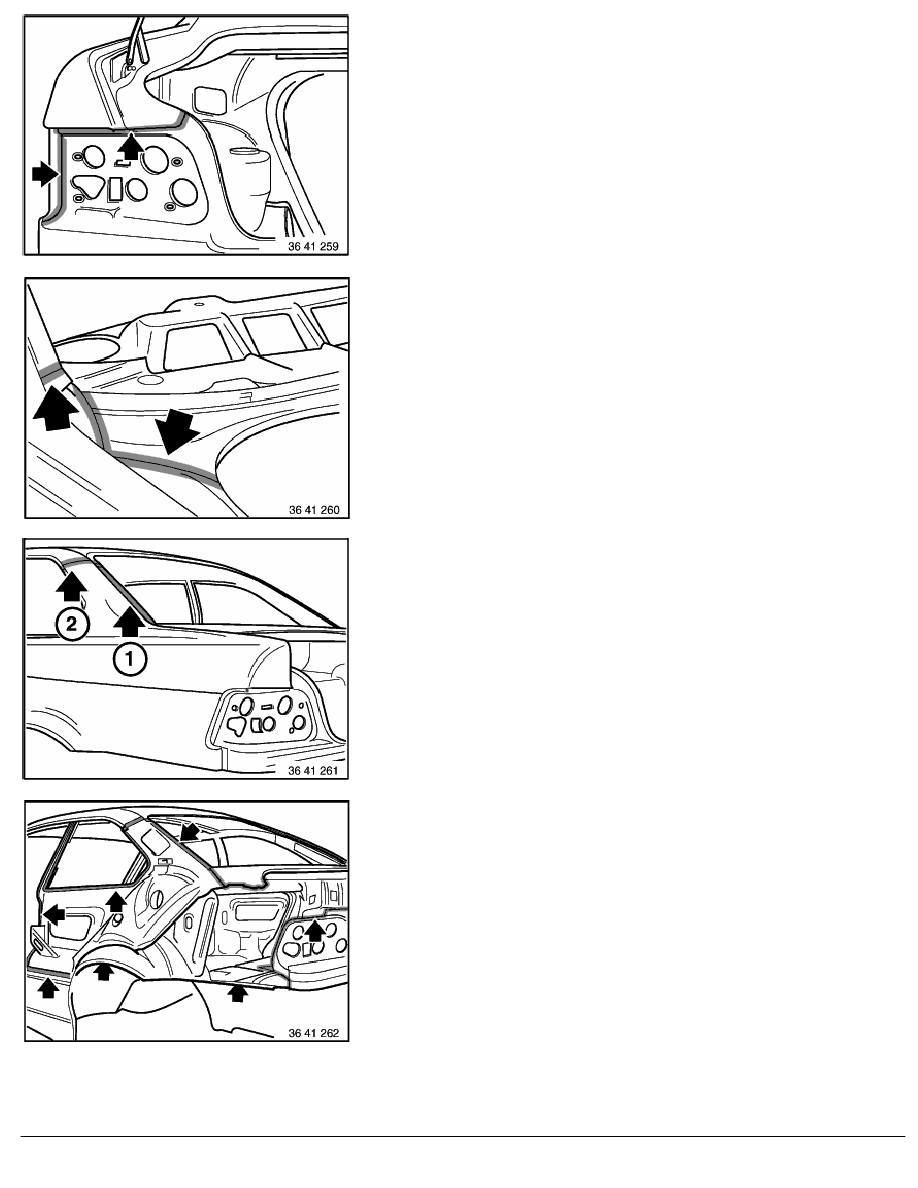 36 41 259

36 41 260

2

1

36 41 261

36 41 262