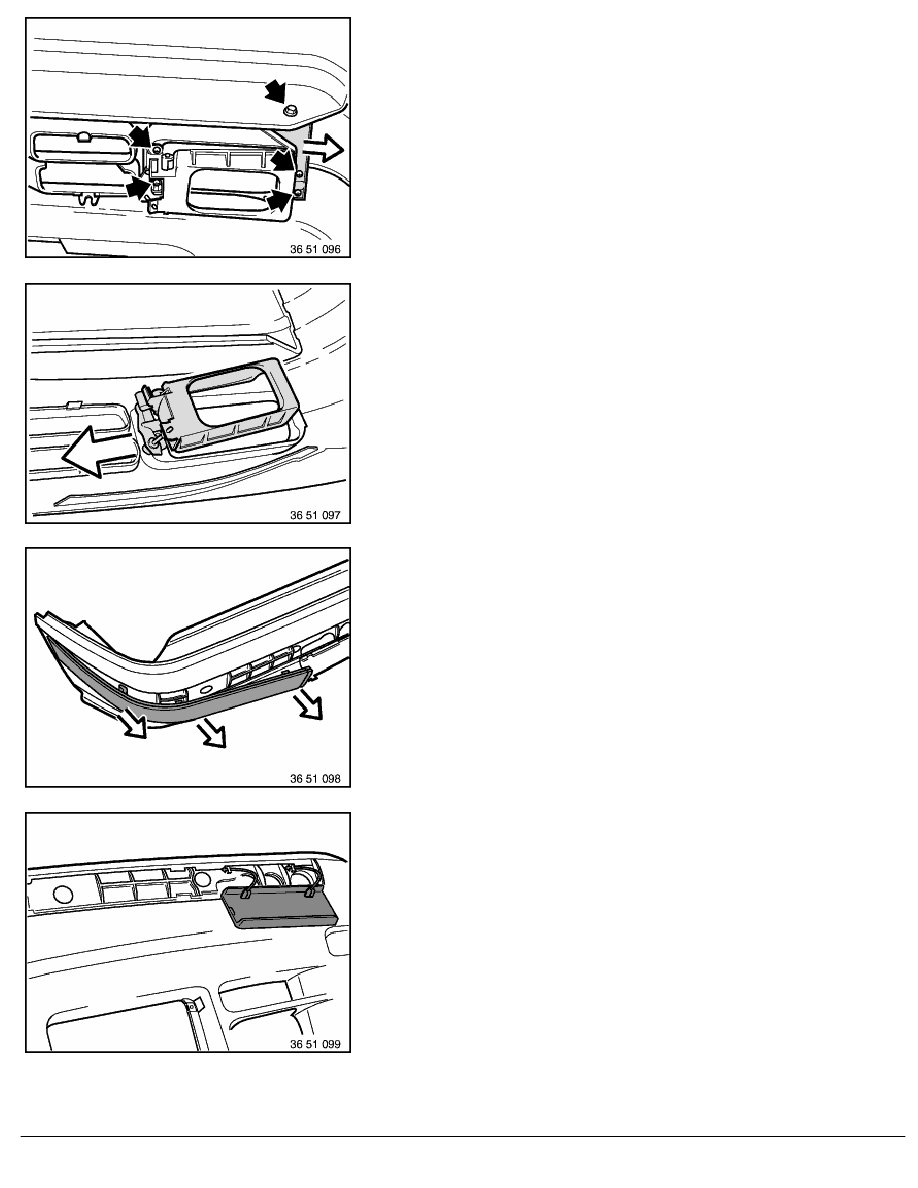 36 51 096

36 51 097

36 51 098

36 51 099