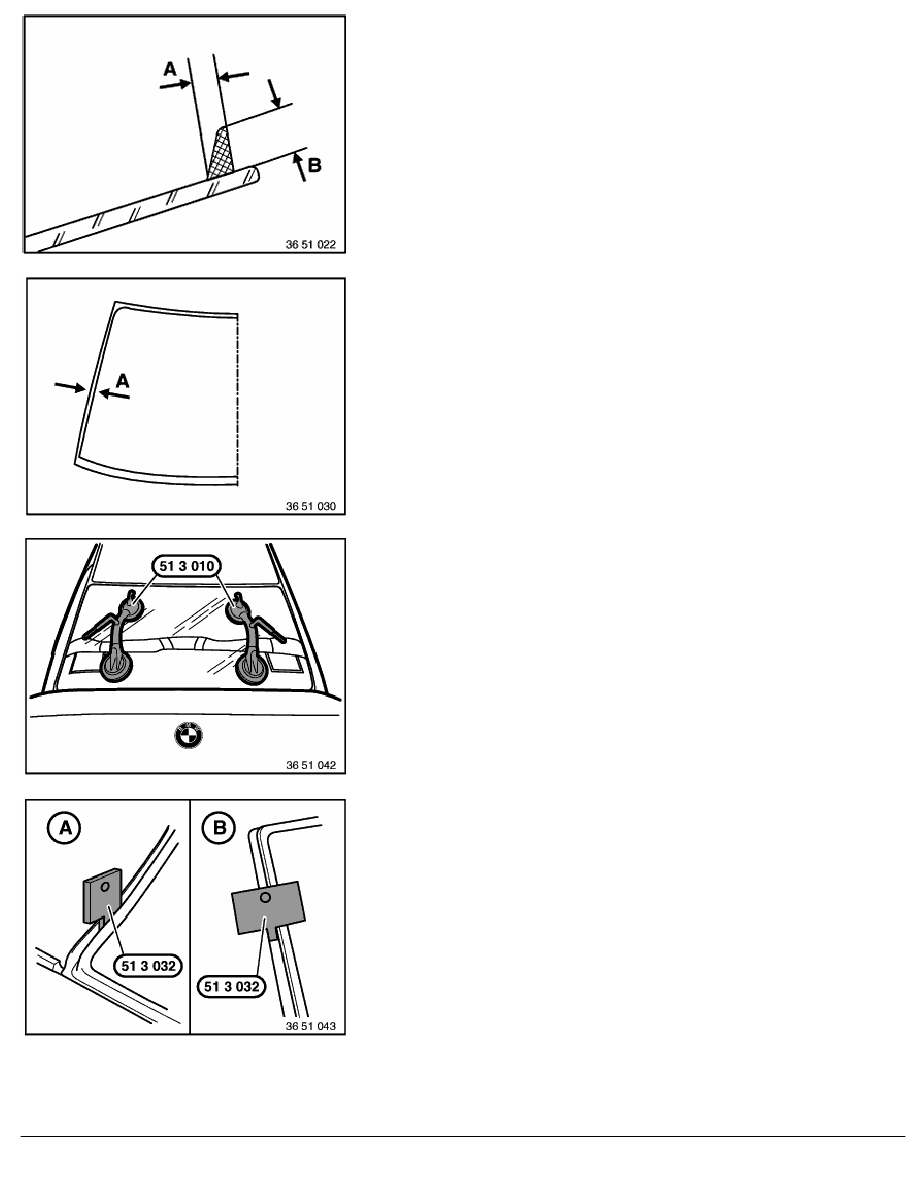 A

B

36 51 022

A

36 51 030

51 3 010

36 51 042

A

B

51 3 032

51 3 032

36 51 043