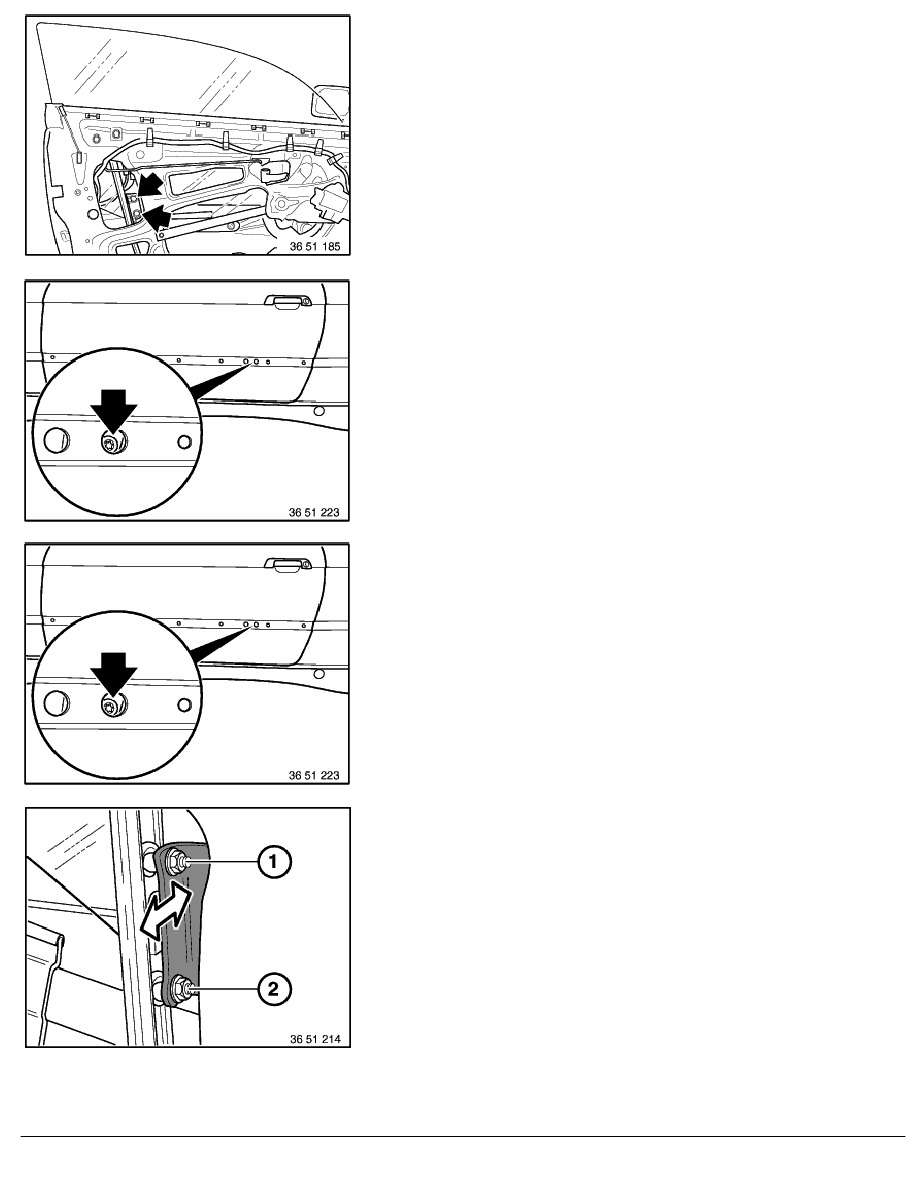 36 51 185

36 51 223

36 51 223

1

2

36 51 214