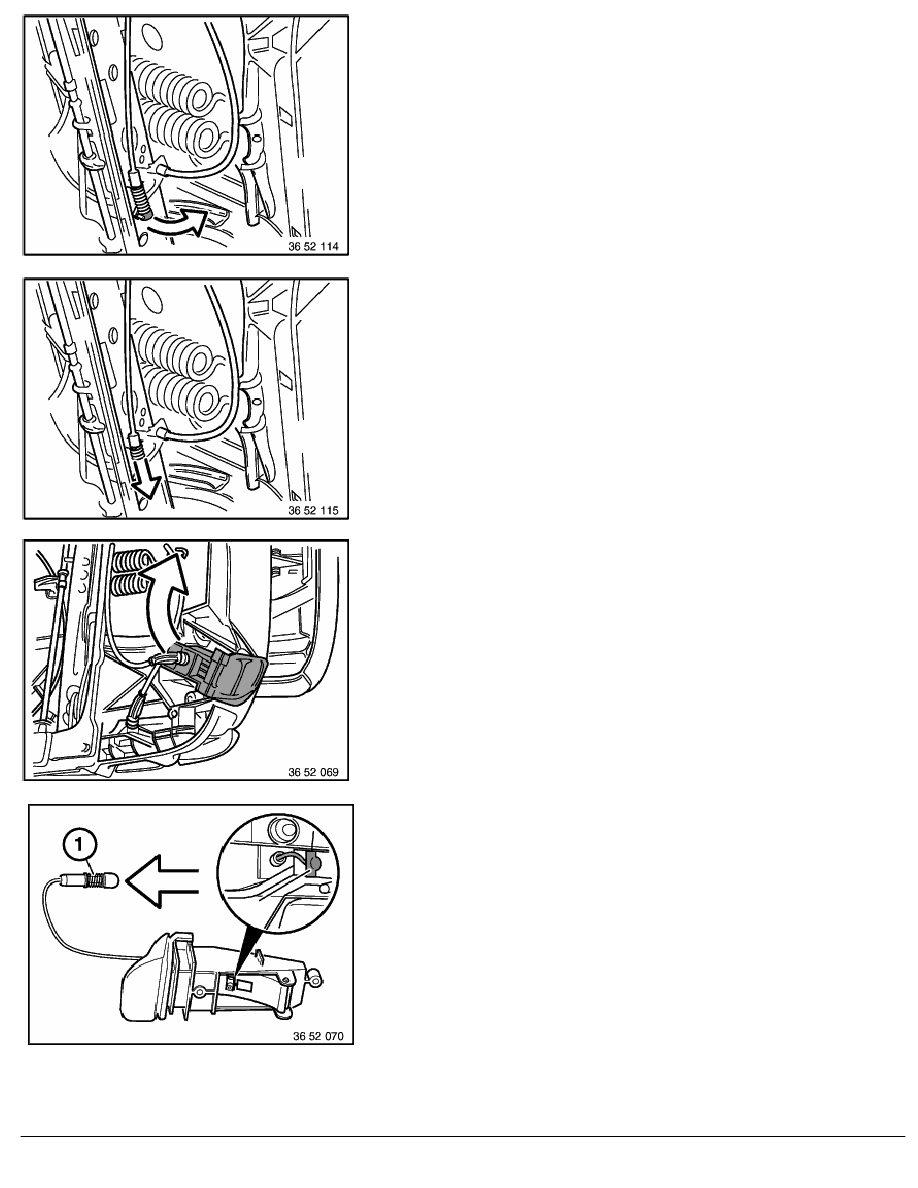 36 52 114

36 52 115

36 52 069

1

36 52 070