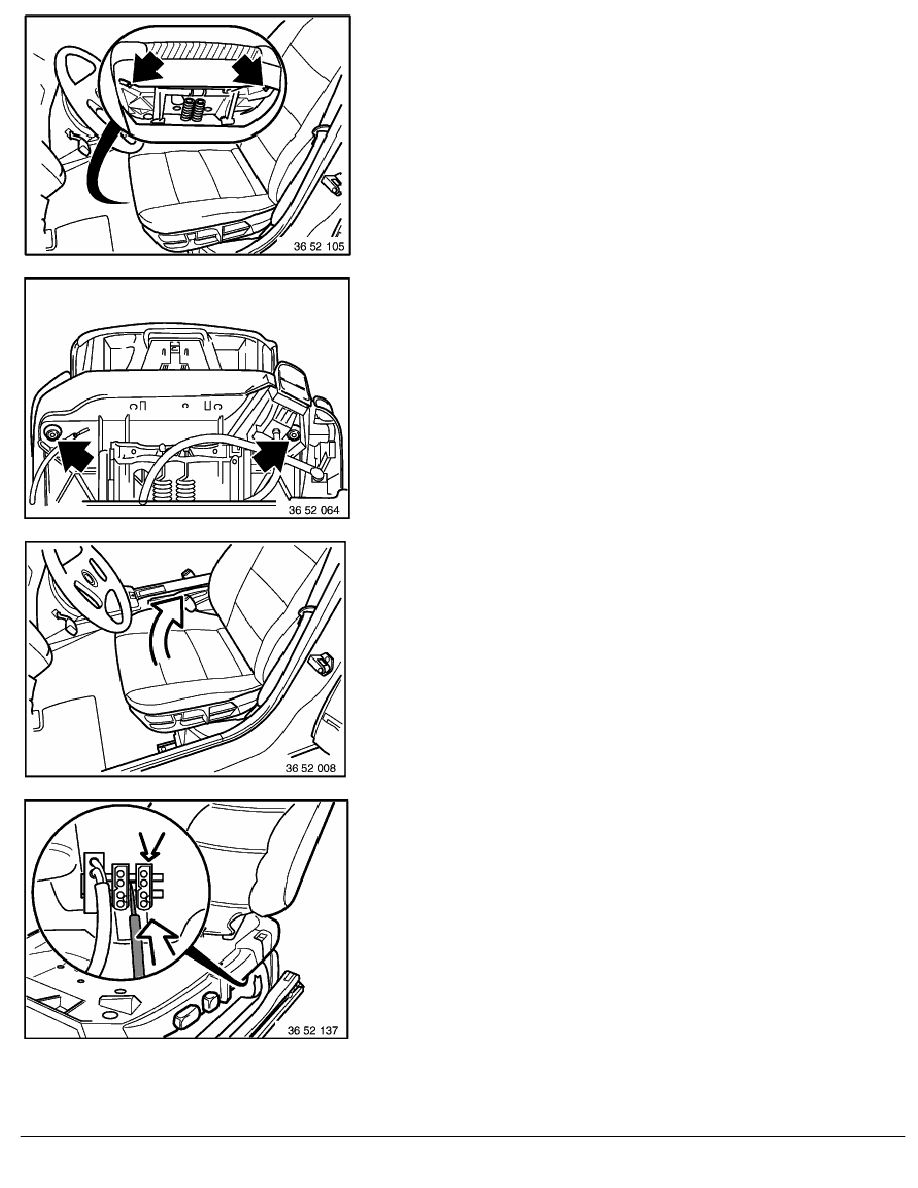 36 52 105

36 52 064

36 52 008

36 52 137