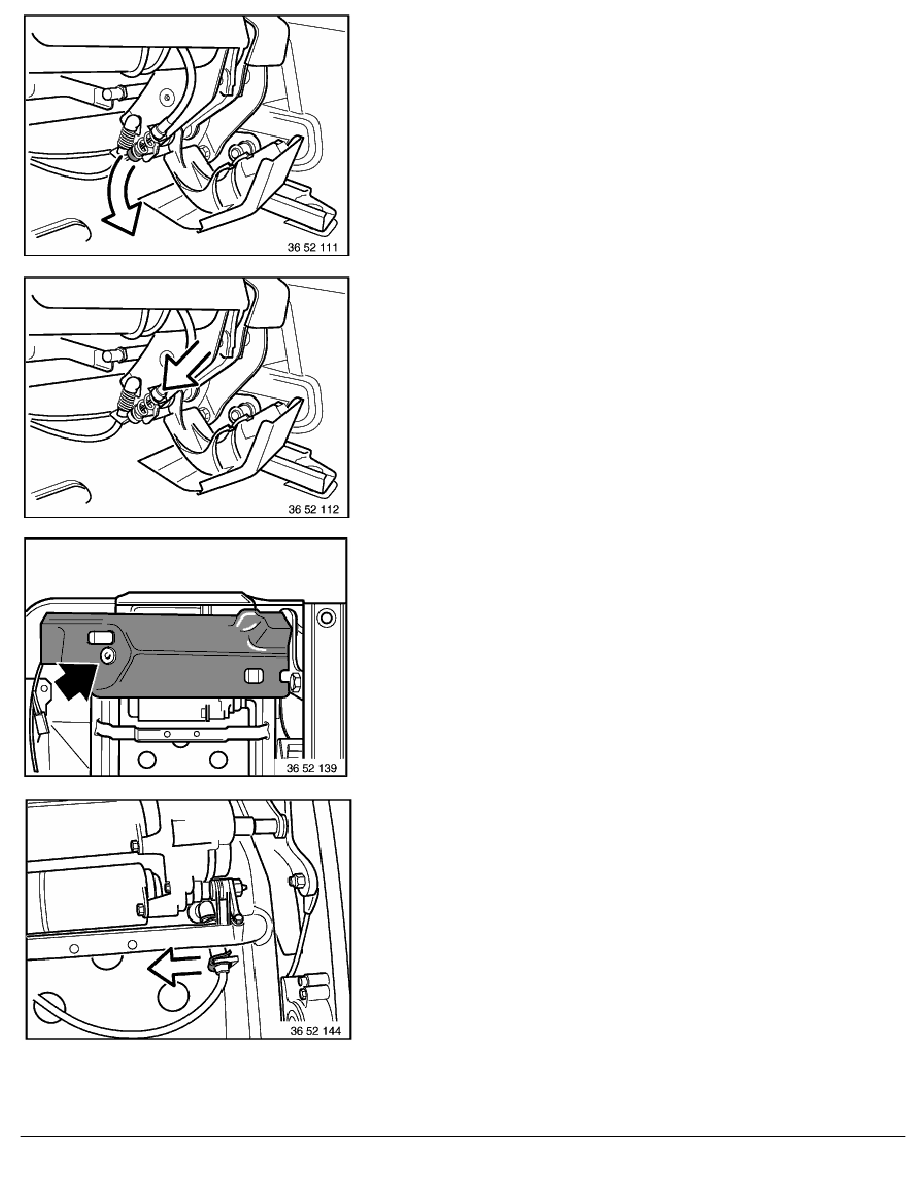 36 52 111

36 52 112

36 52 139

36 52 144