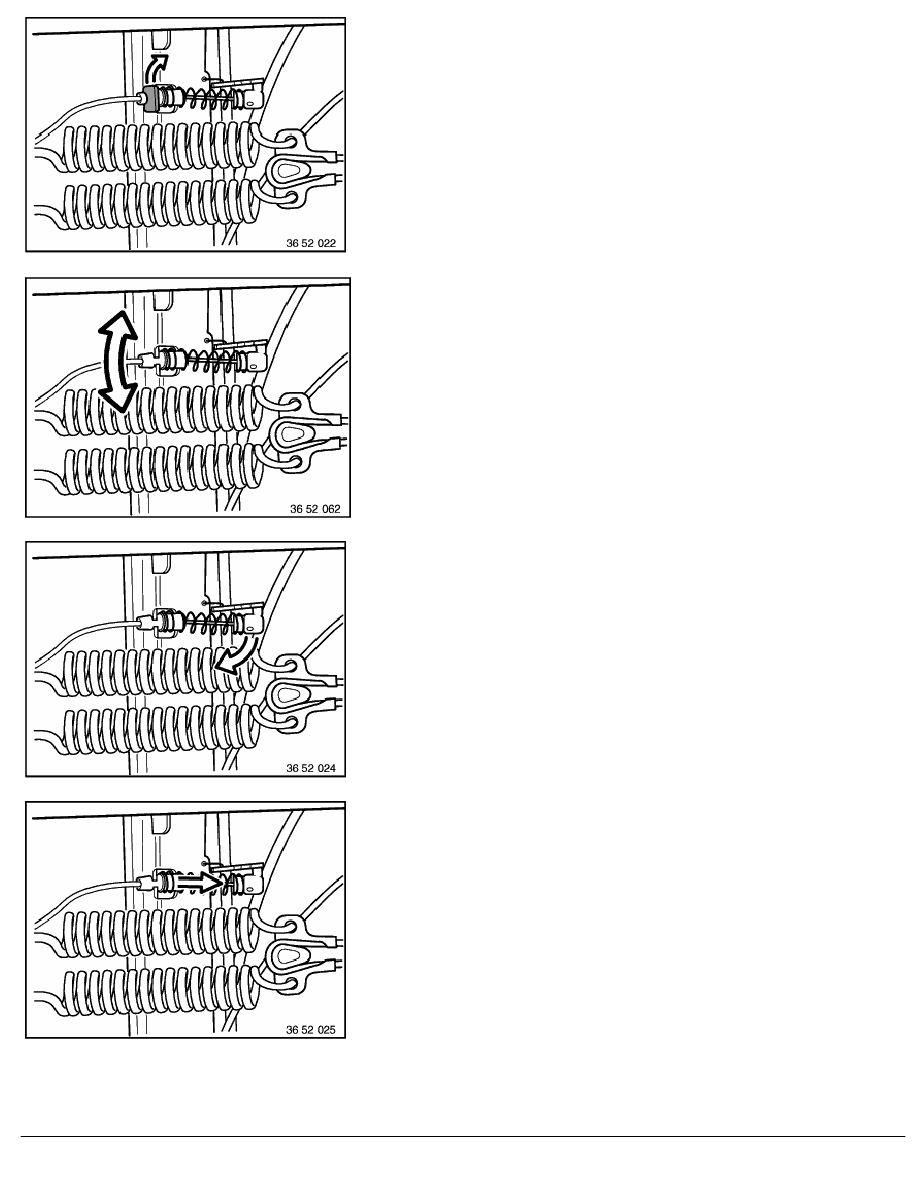 36 52 022

36 52 062

36 52 024

36 52 025