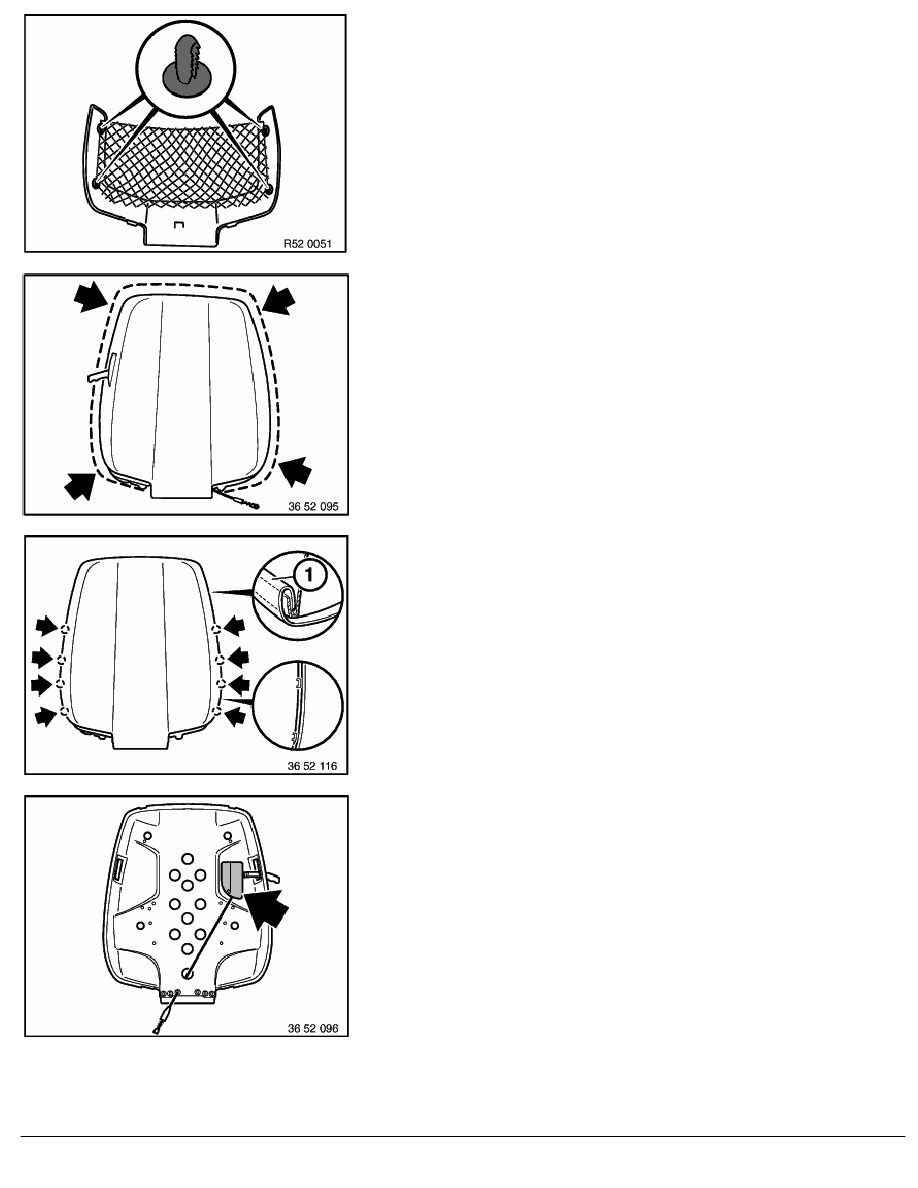 R52 0051

36 52 095

1

36 52 116

36 52 096