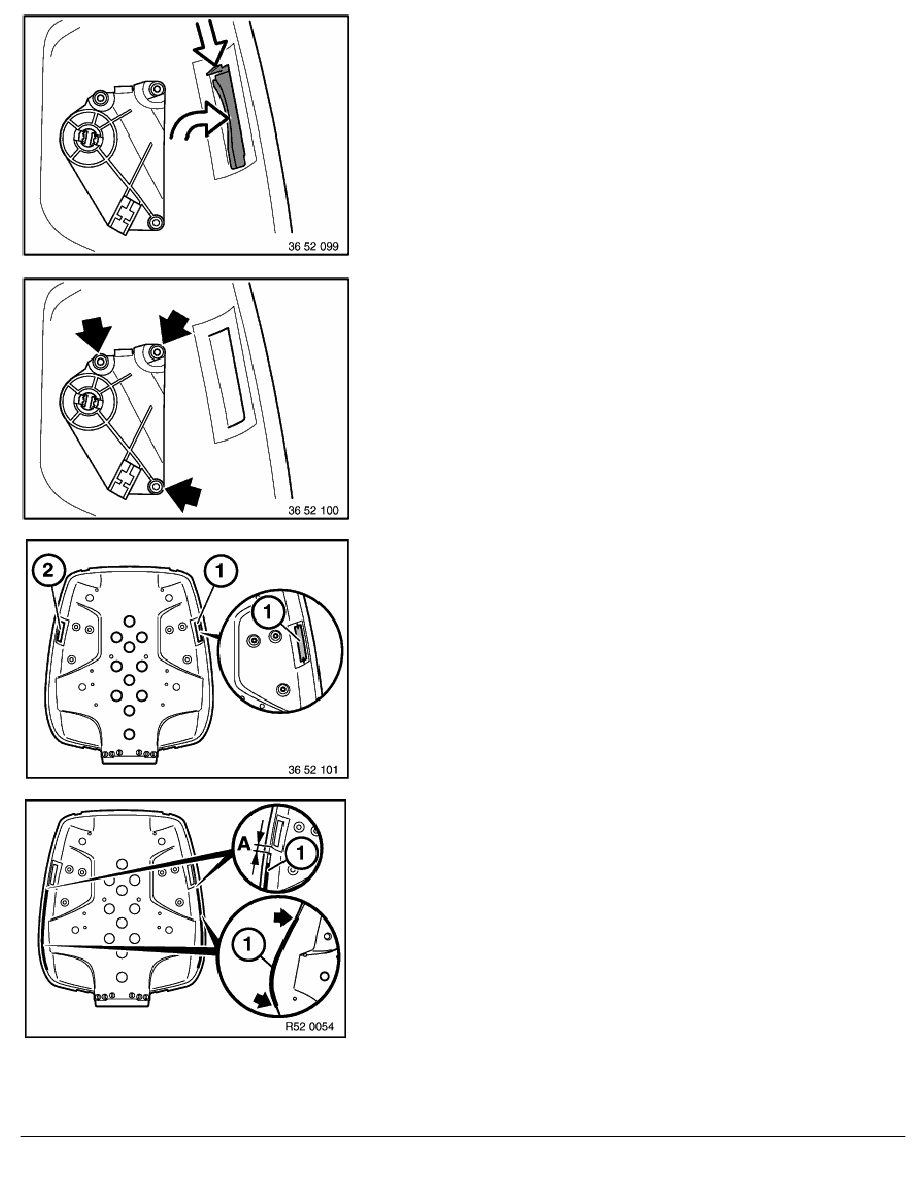 36 52 099

36 52 100

2
1
1
36 52 101

A
1
1
R52 0054