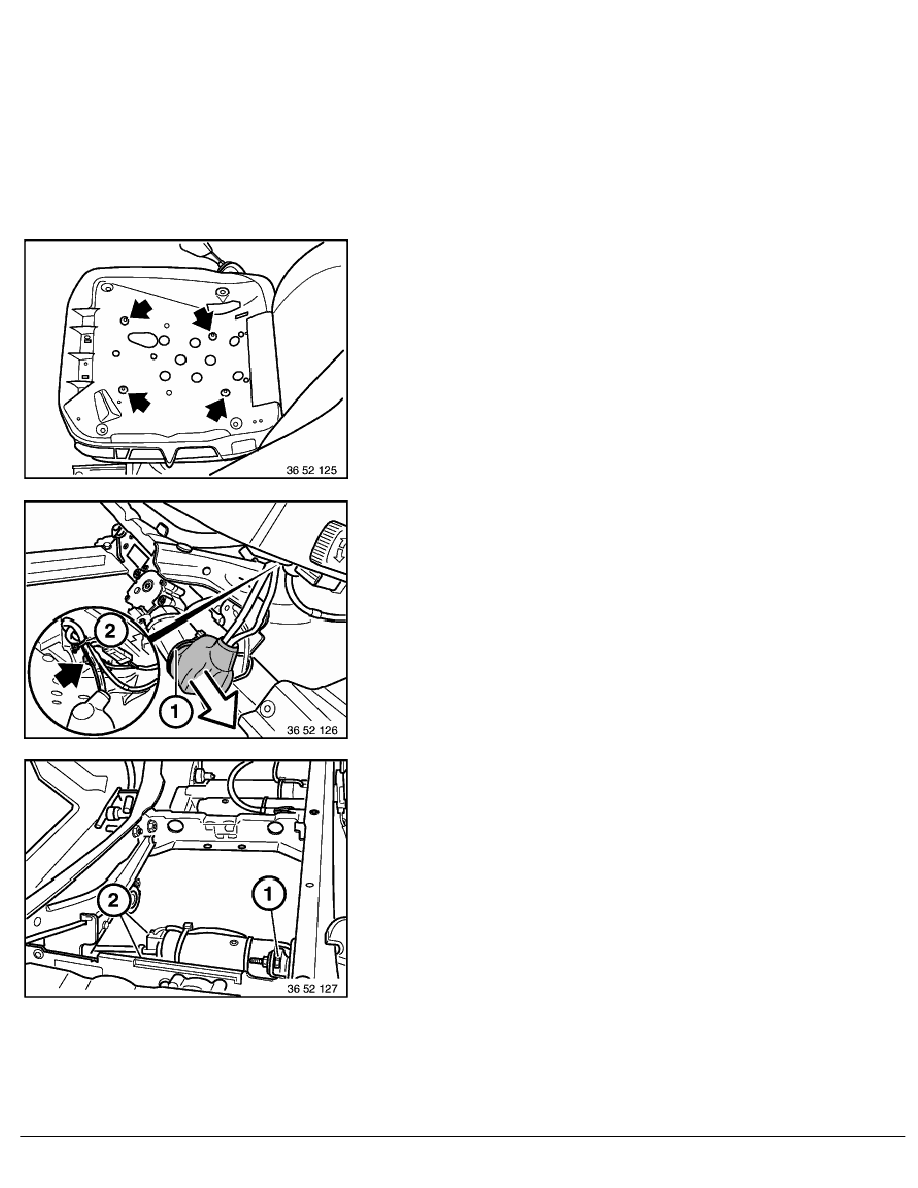 36 52 125

2

1

36 52 126

2

1

36 52 127