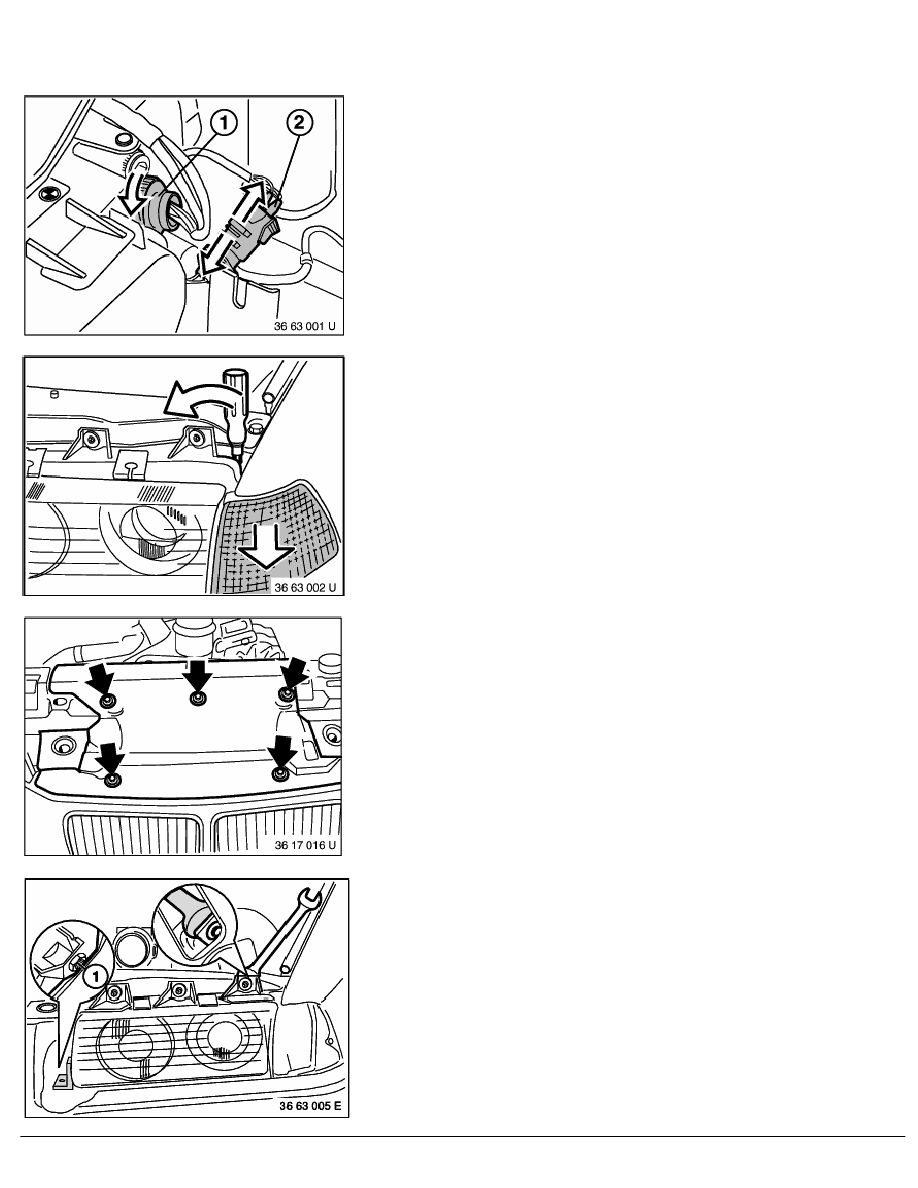 1

2

36 63 001 U

36 63 002 U

36 17 016 U

1

36 63 005 E