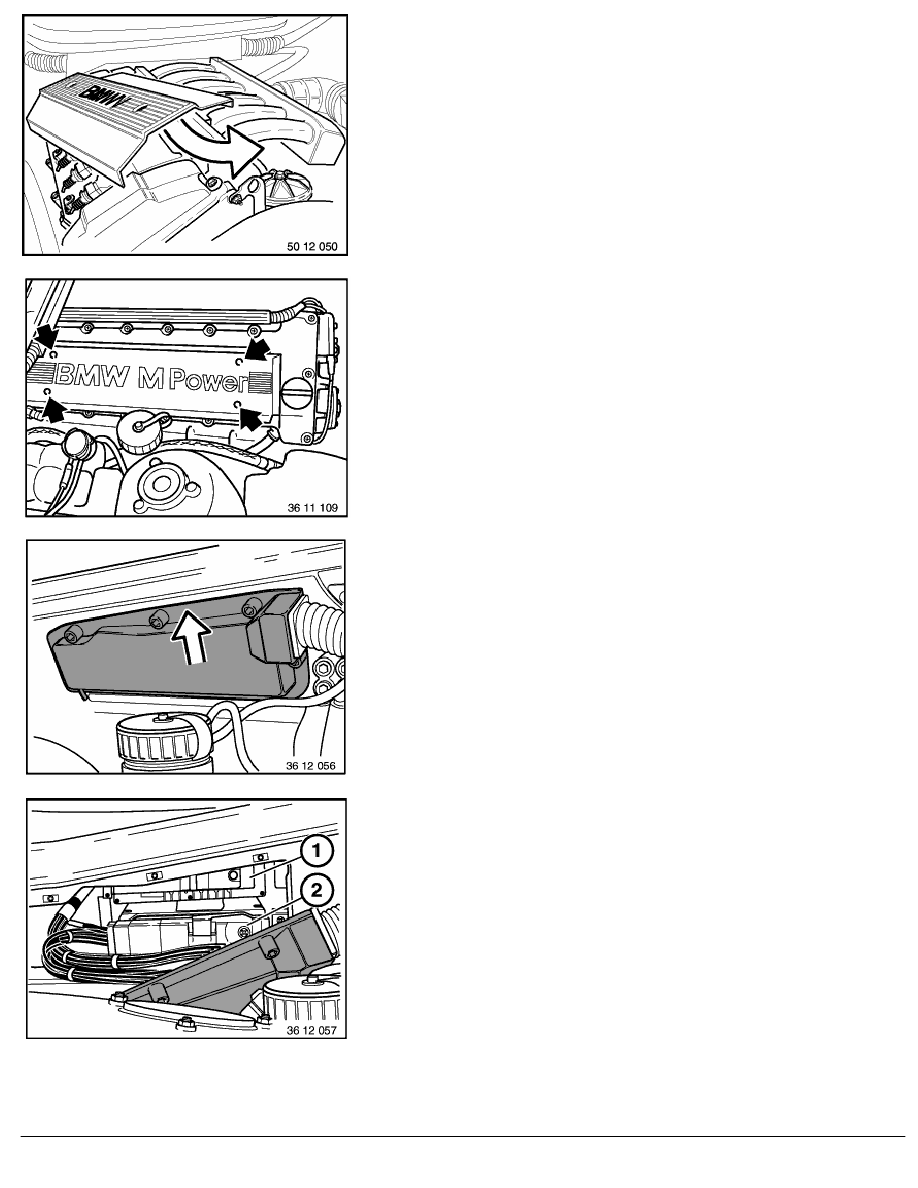 BMW

50 12 050

BMW M Power

36 11 109

36 12 056

1

2

36 12 057