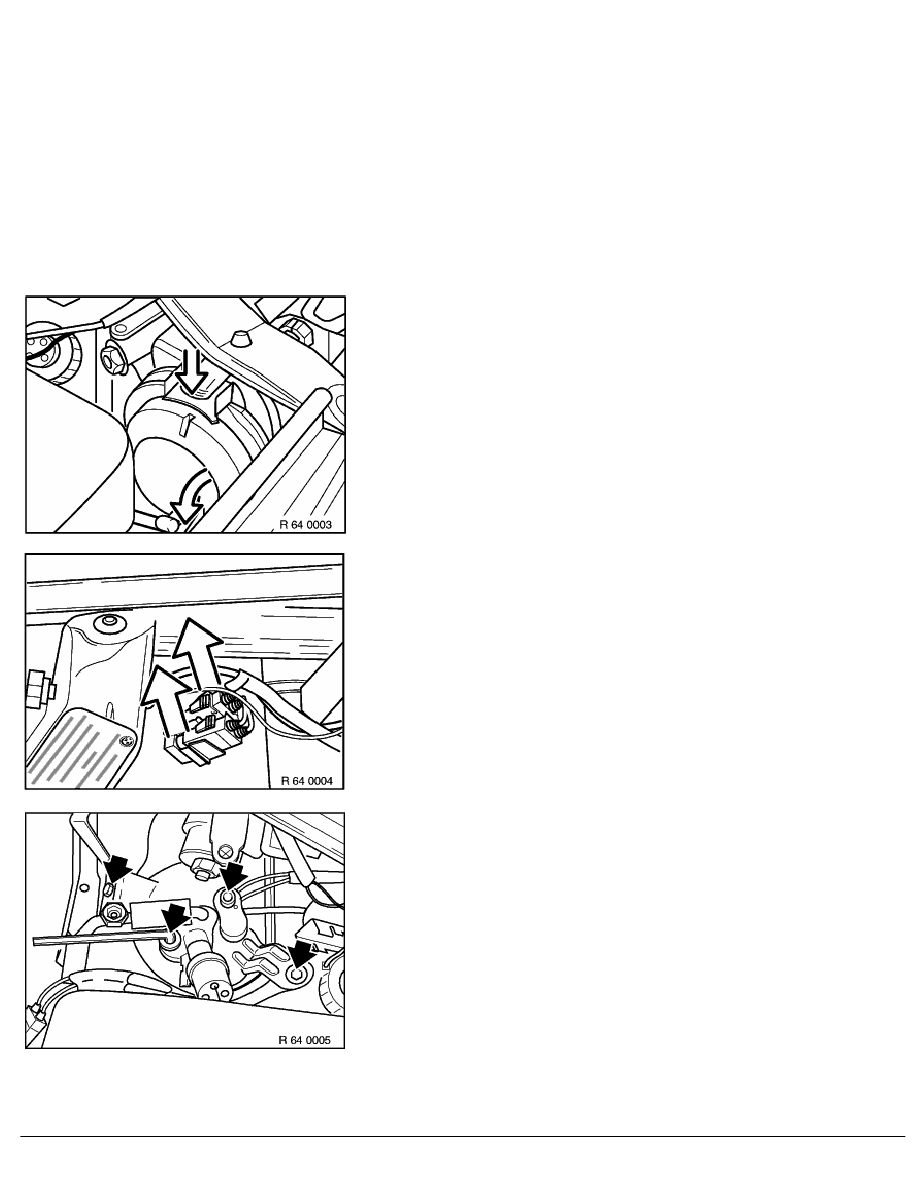 R 64 0003

R 64 0004

R 64 0005