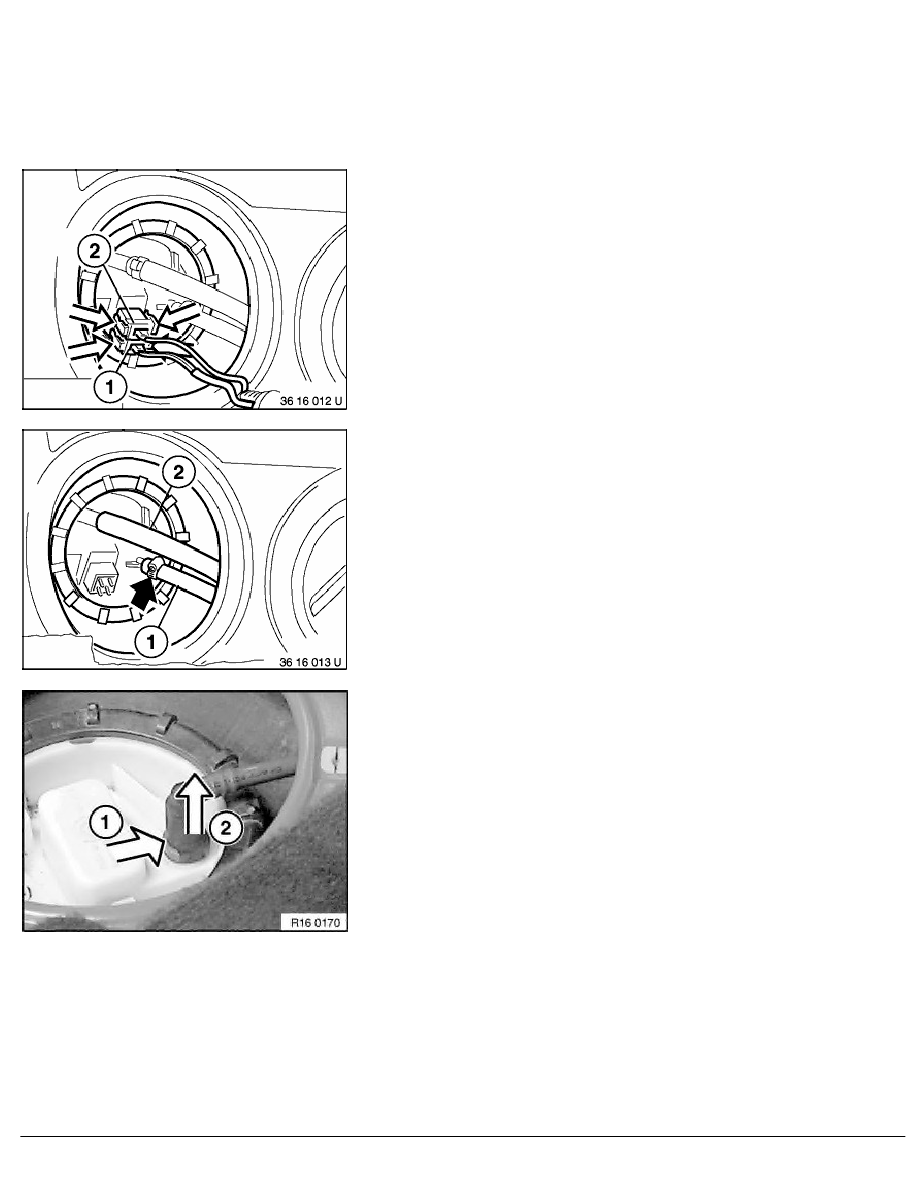 2
1
36 16 012 U

2
1
36 16 013 U

1
2
R16 0170