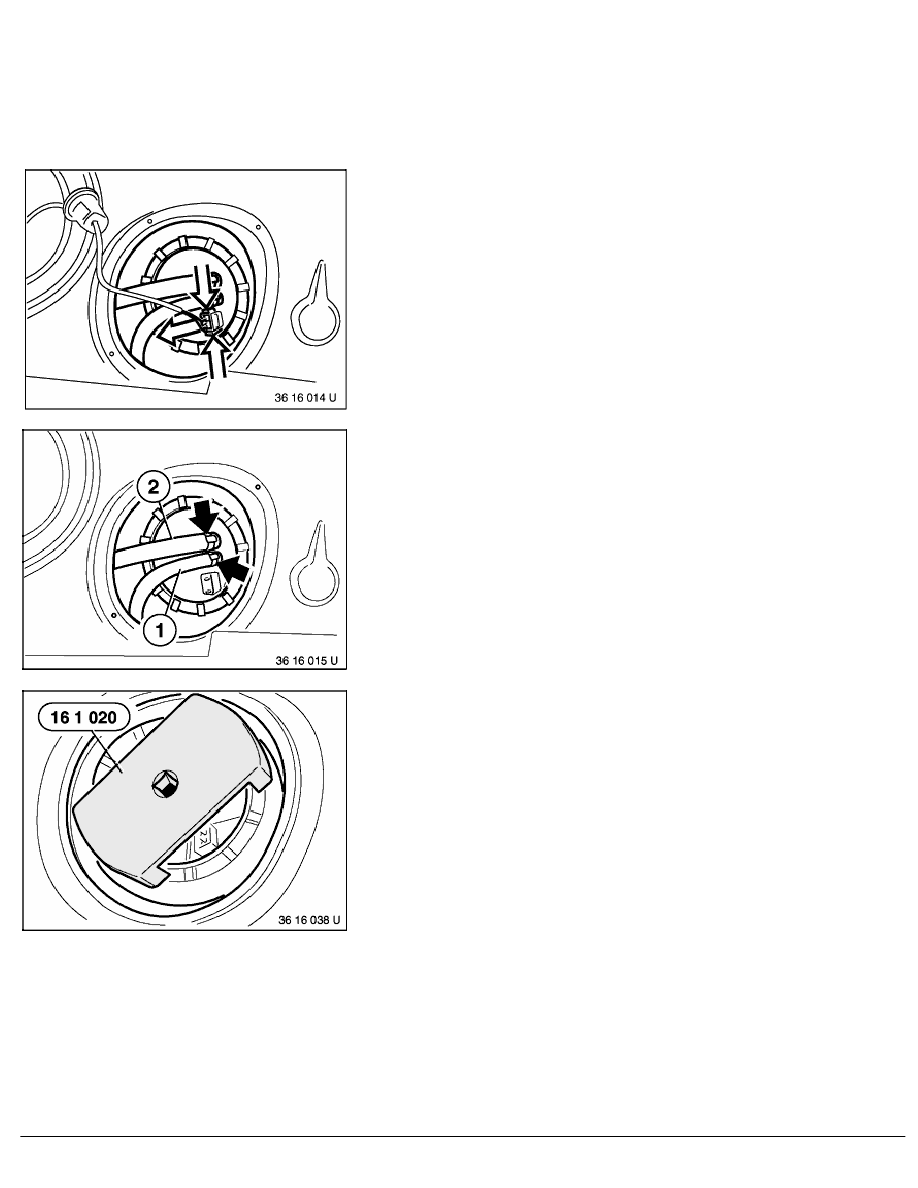 36 16 014 U

2

1

36 16 015 U

16 1 020

36 16 038 U