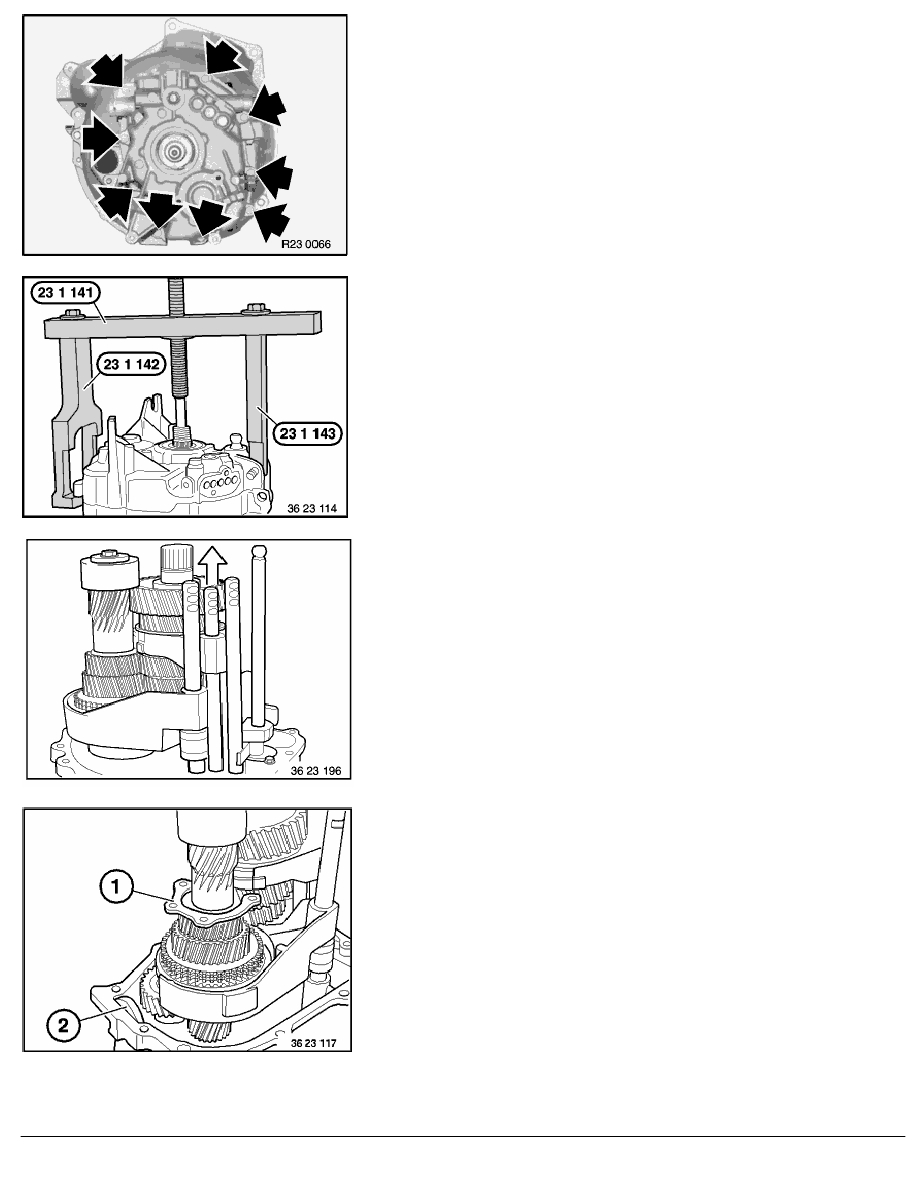 R23 0066

23 1 141

23 1 142

23 1 143

36 23 114

36 23 196

1

2

36 23 117