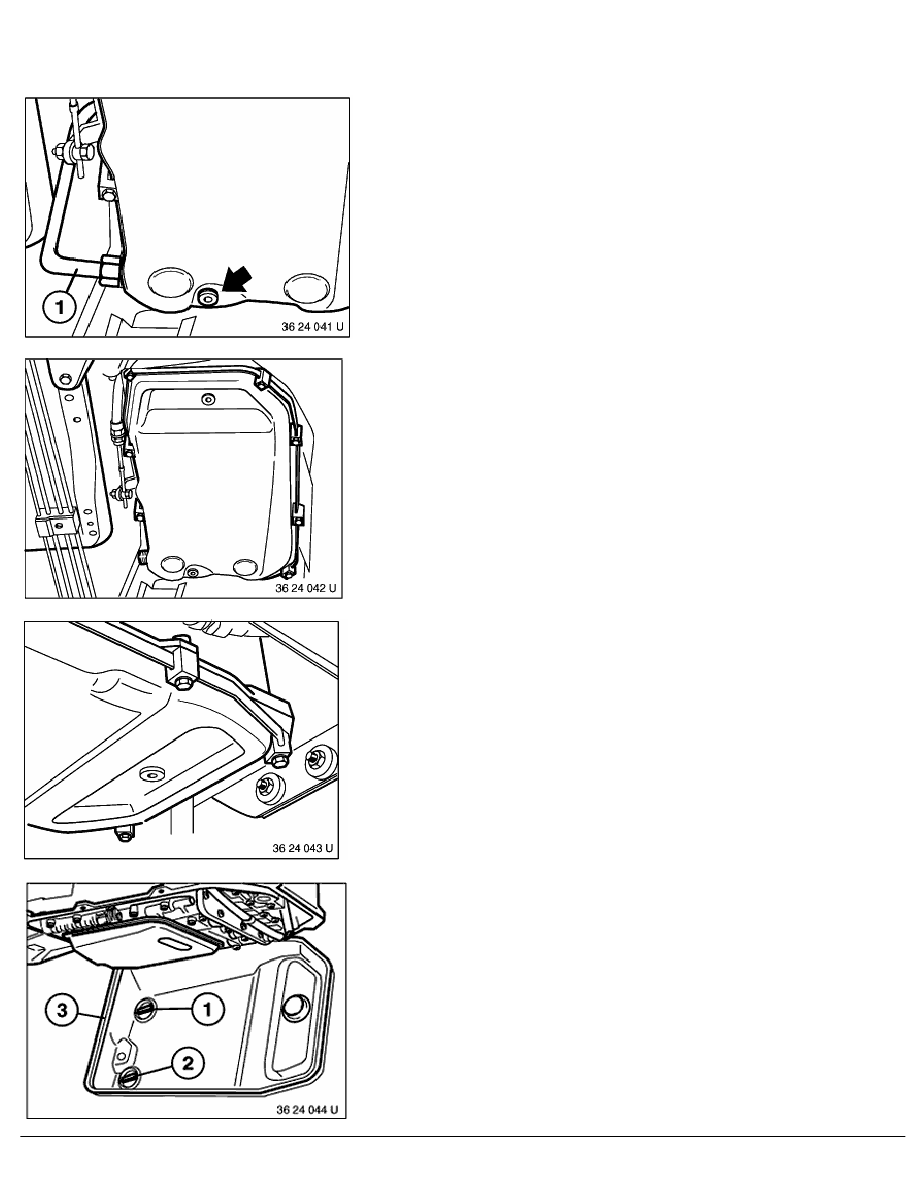 1

36 24 041 U

36 24 042 U

36 24 043 U

3
1
2

36 24 044 U