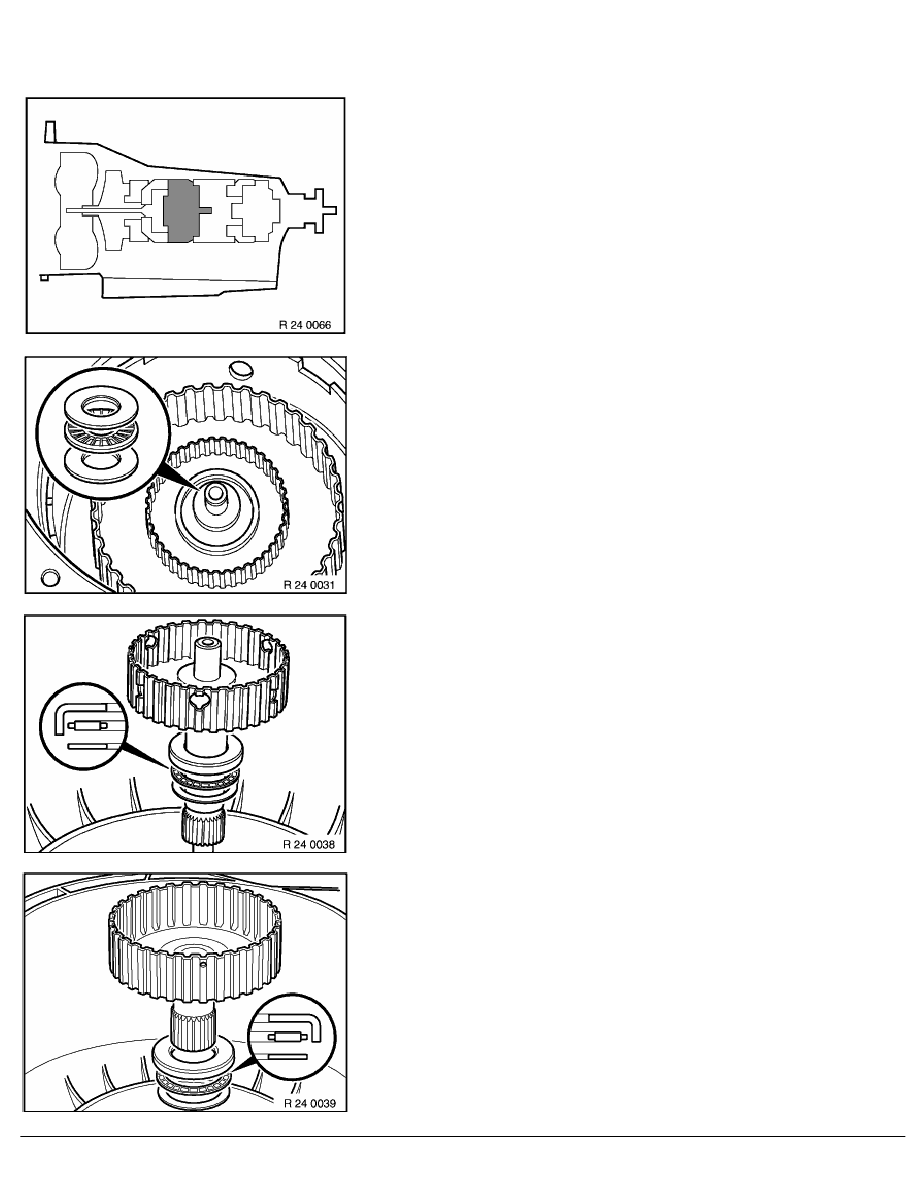 R 24 0066

R 24 0031

R 24 0038

R 24 0039