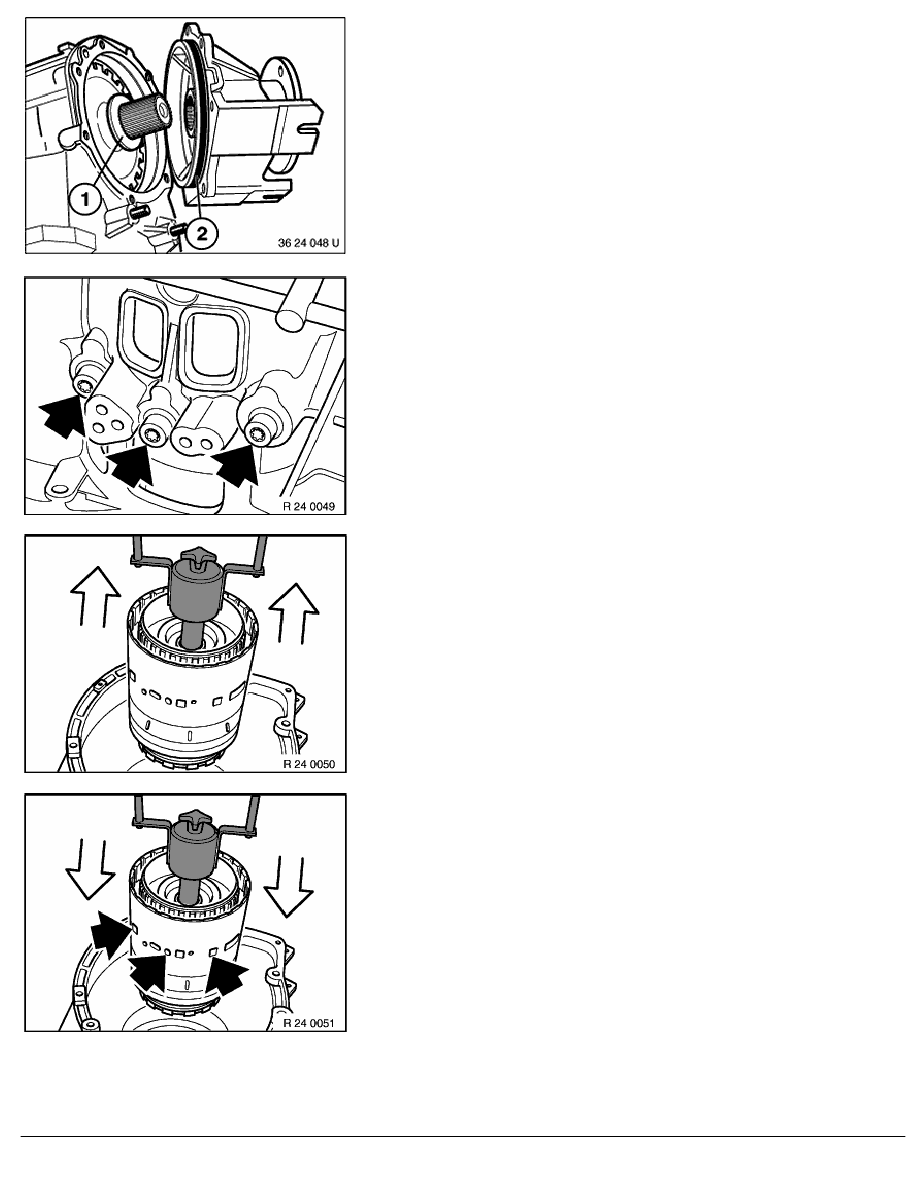 1

2

36 24 048 U

R 24 0049

R 24 0050

R 24 0051