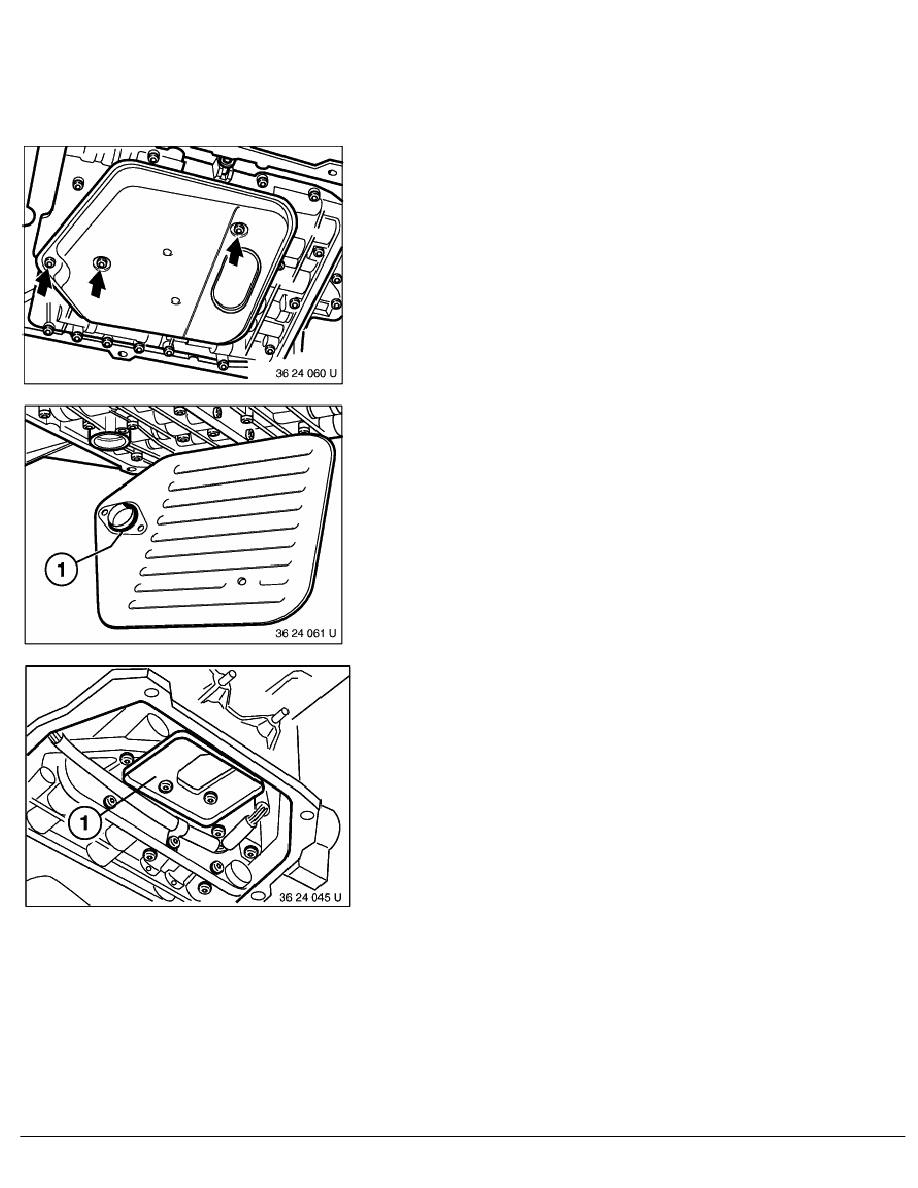 36 24 060 U

1

36 24 061 U

1

36 24 045 U