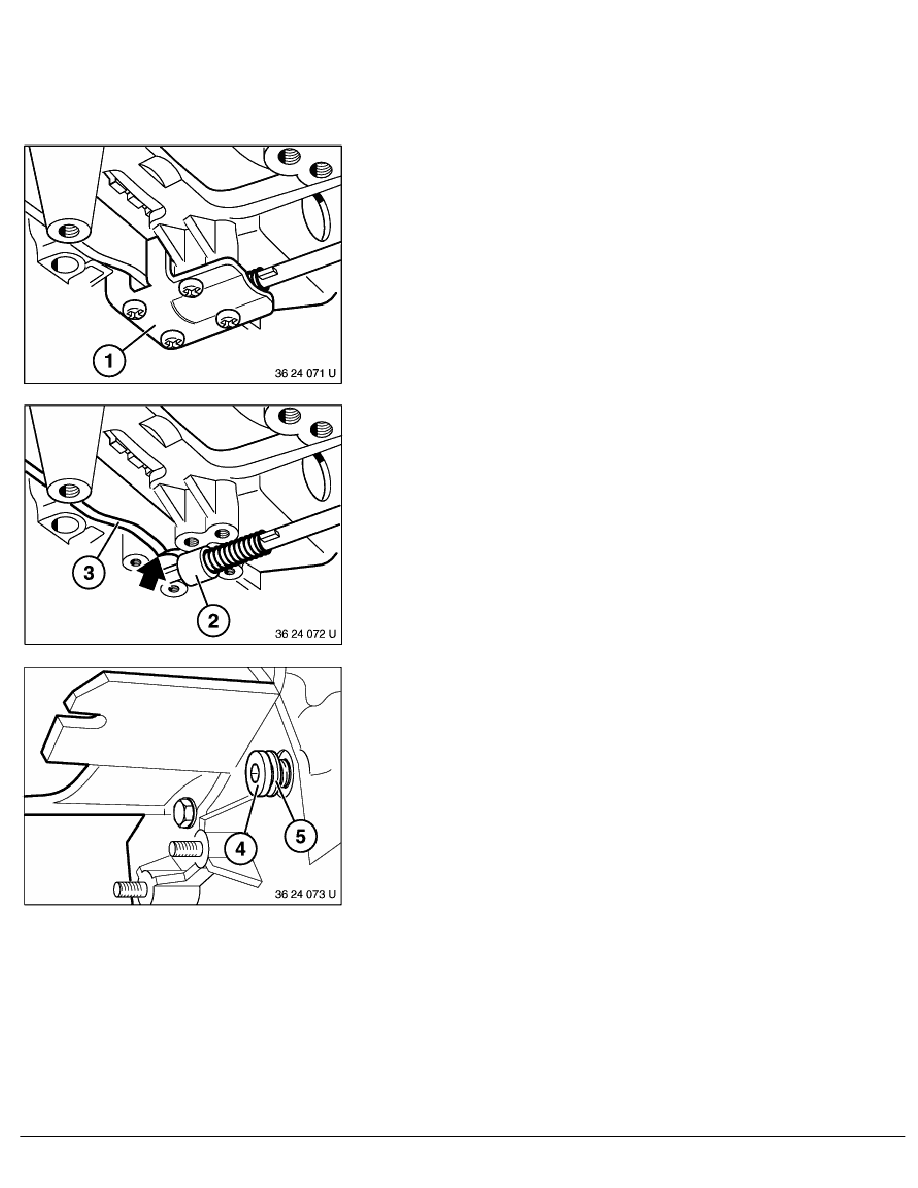 1

36 24 071 U

3

2

36 24 072 U

4

5

36 24 073 U