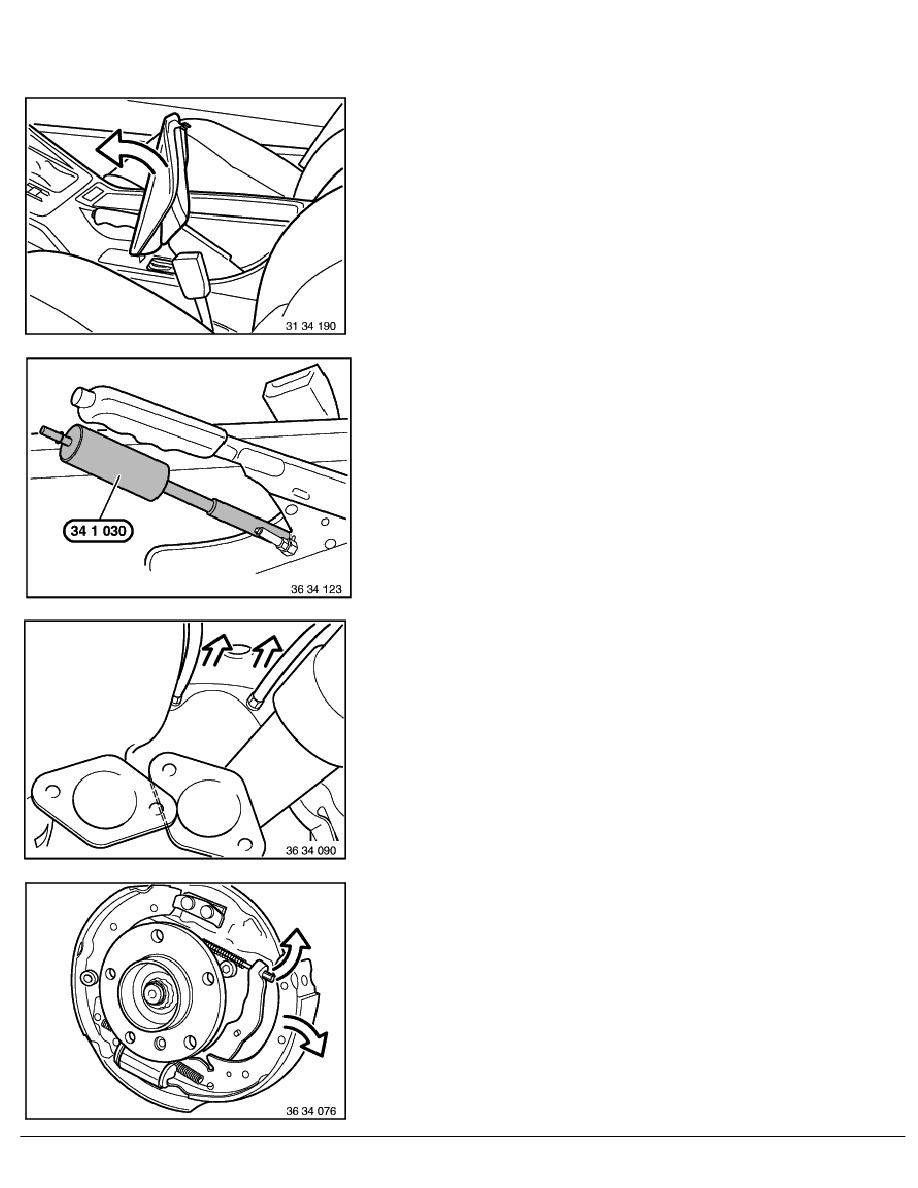 31 34 190

34 1 030

36 34 123

36 34 090

36 34 076