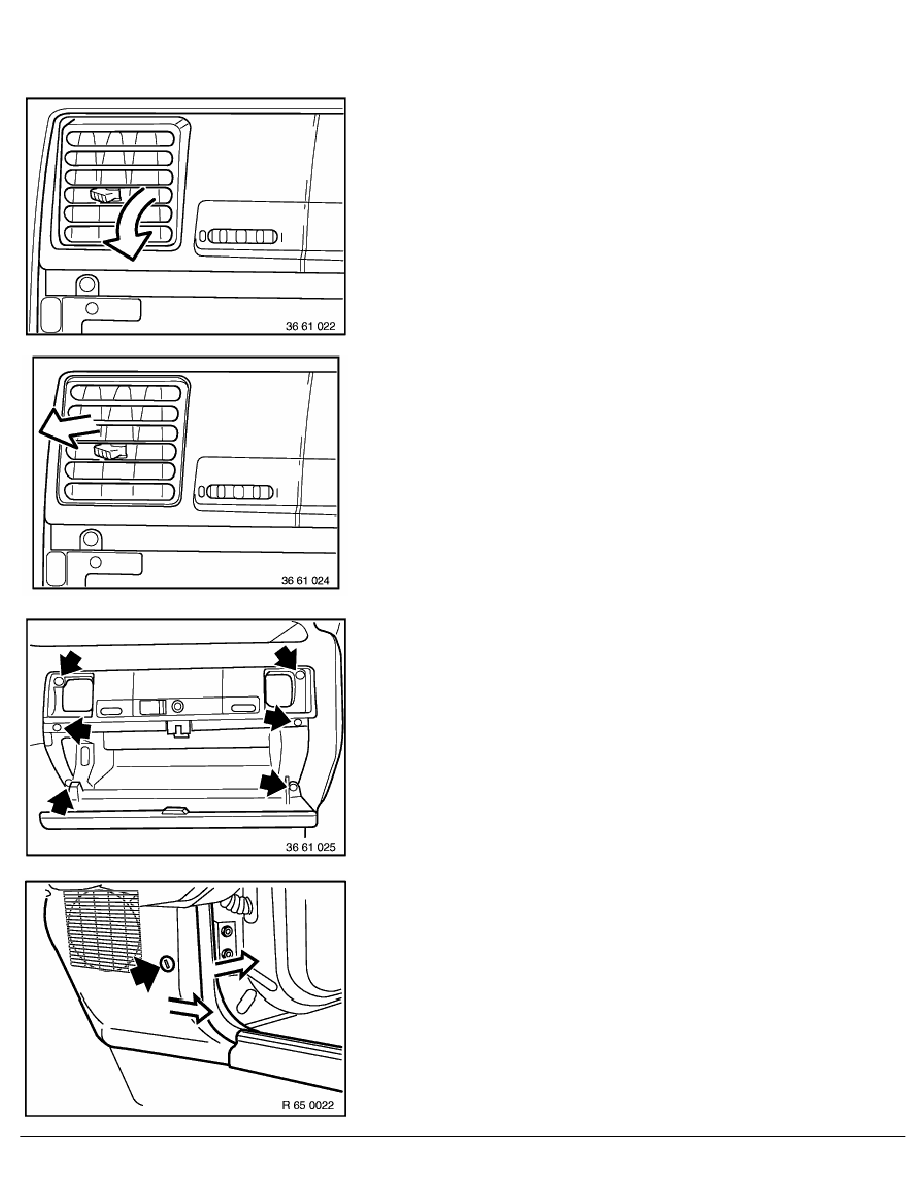 36 61 022

36 61 024

36 61 025

IR 65 0022