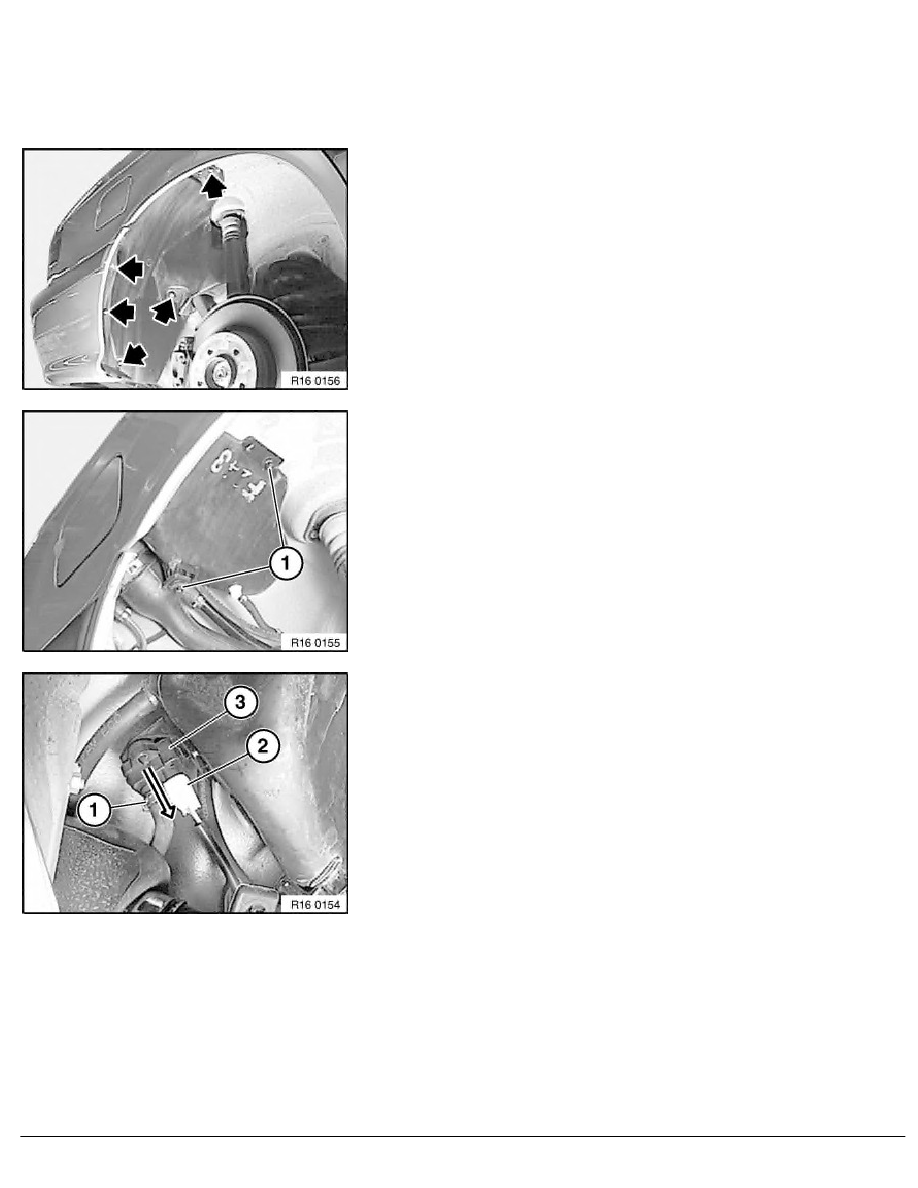 R16 0156

1

R16 0155

3

2

1

R16 0154