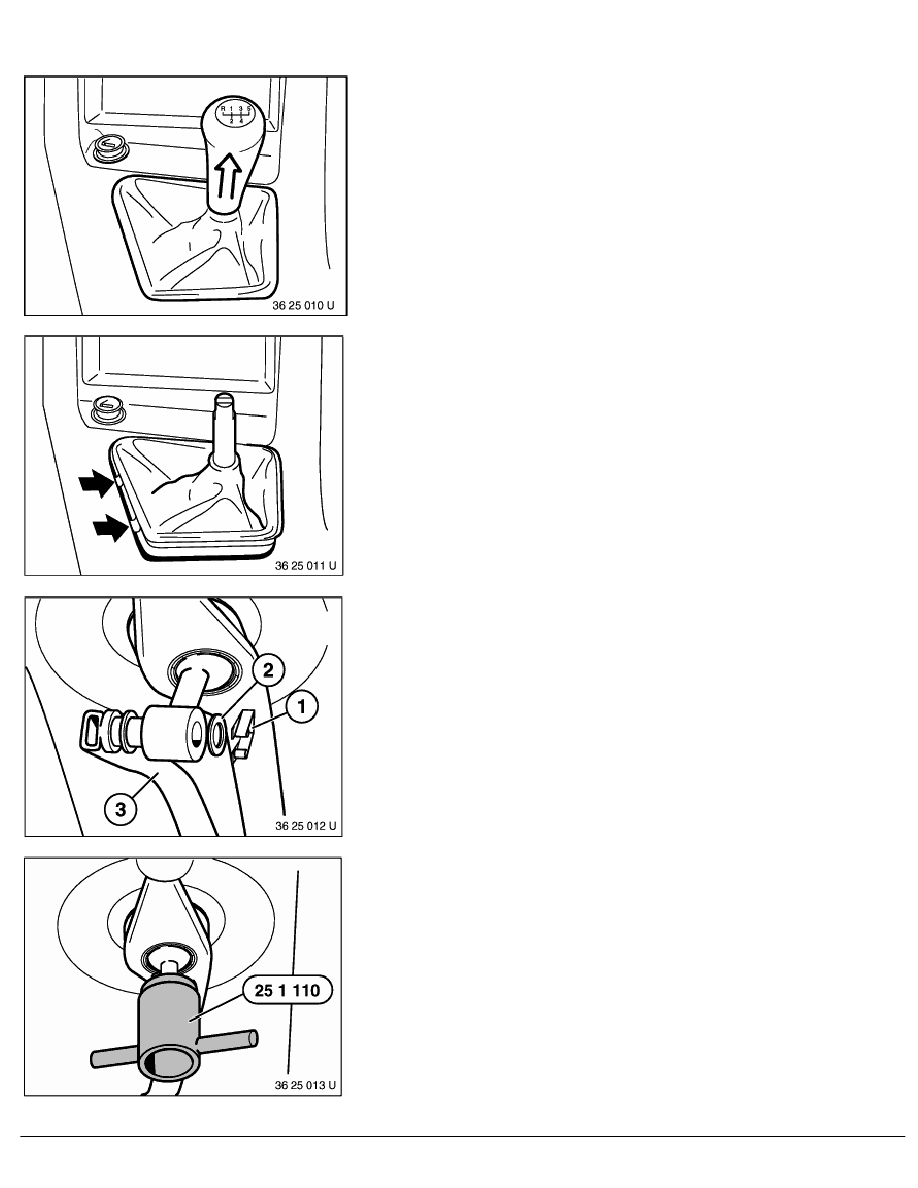 R 1 3 5
2 4

36 25 010 U

36 25 011 U

2
1
3

36 25 012 U

25 1 110

36 25 013 U