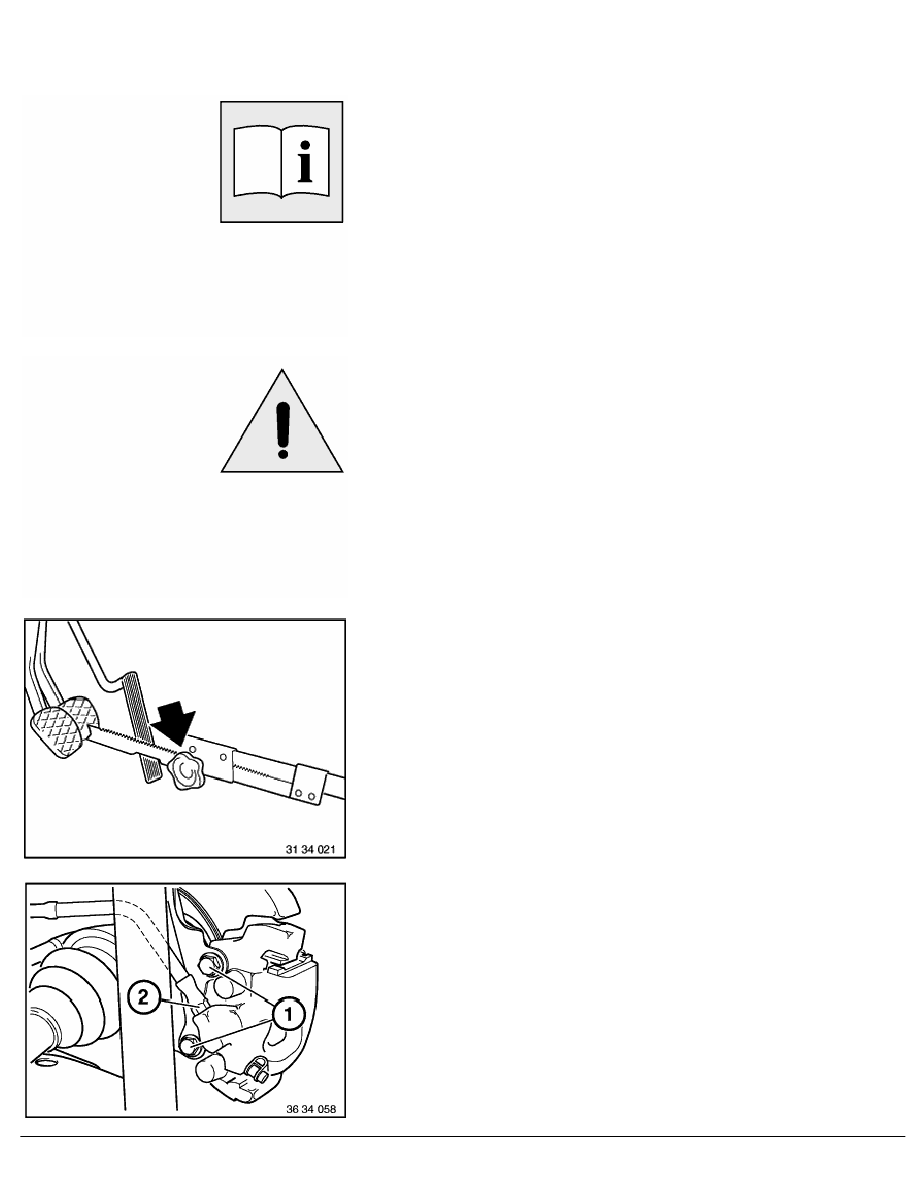 31 34 021

2

1

36 34 058