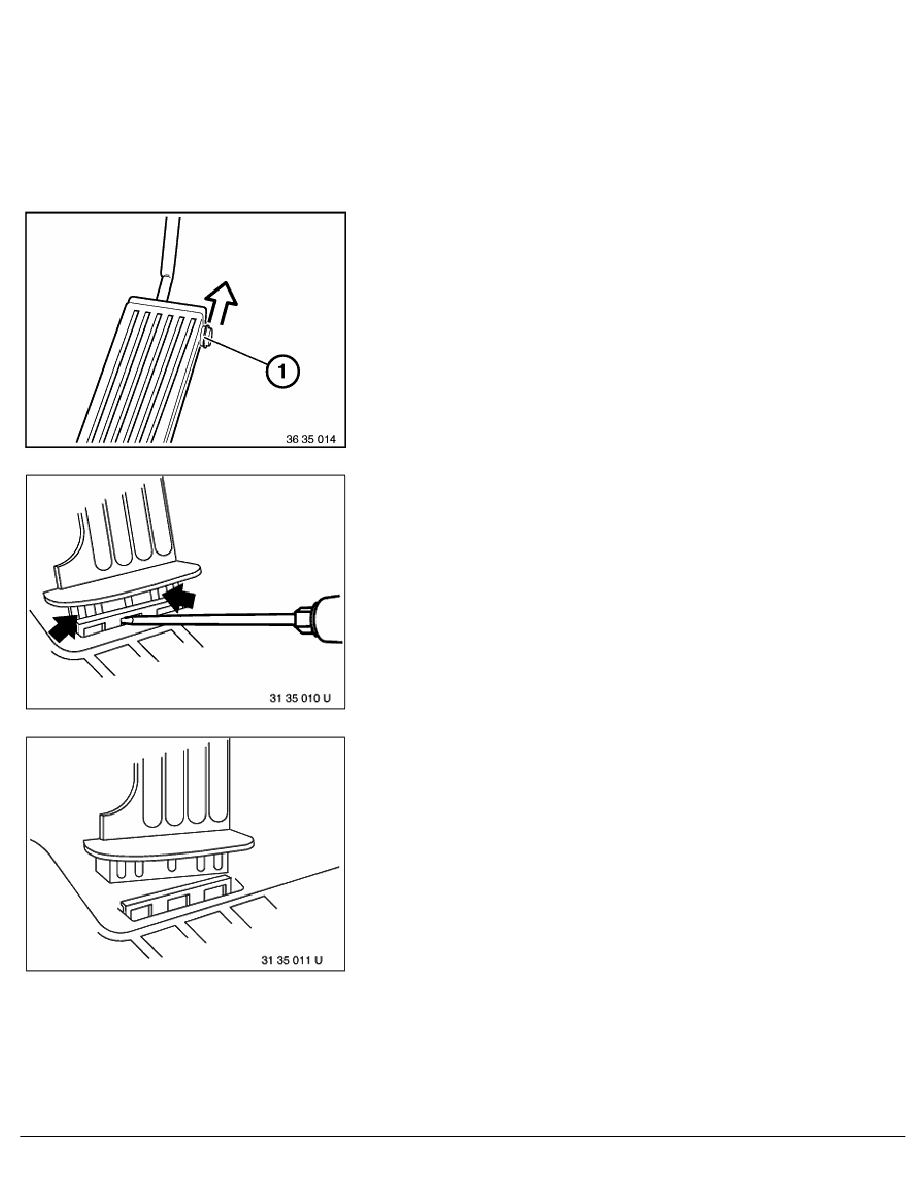 1

36 35 014

31 35 010 U

31 35 011 U