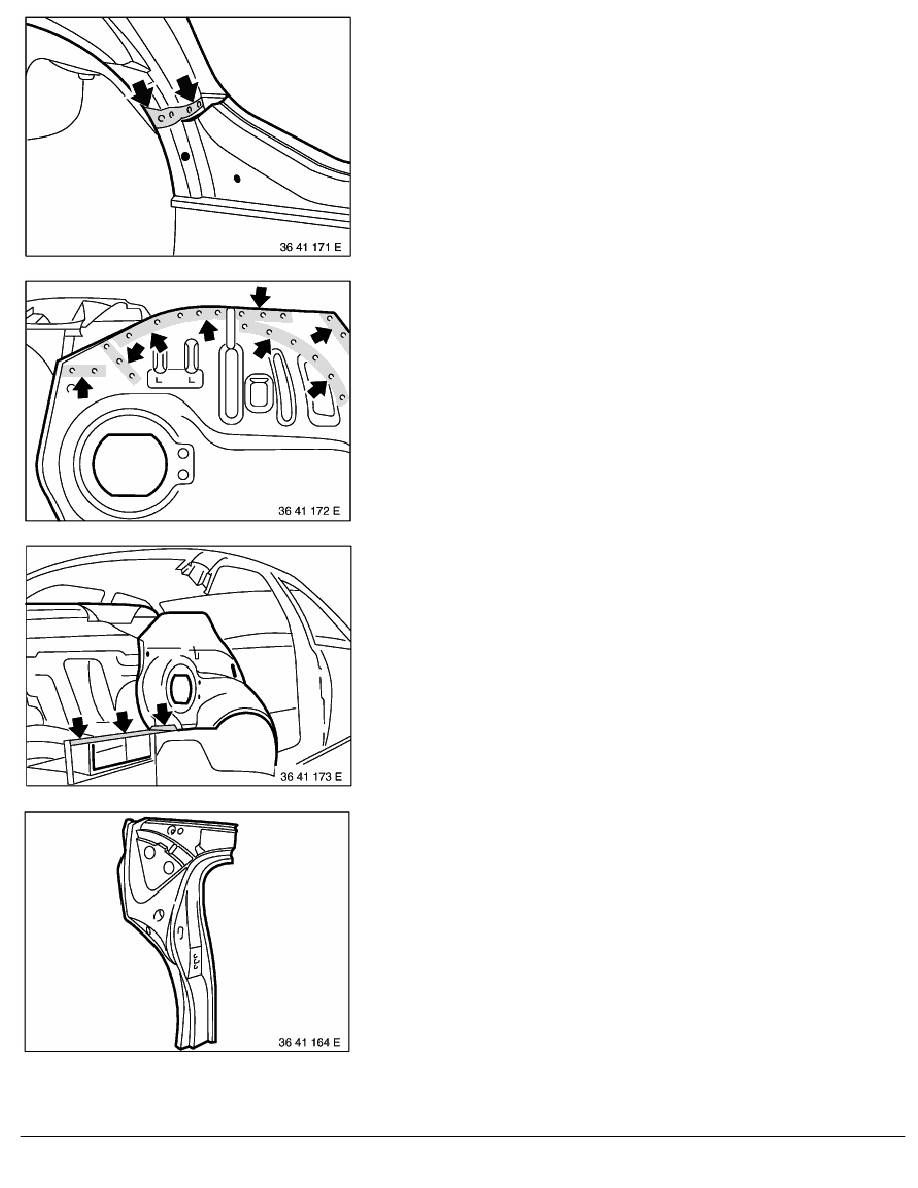 36 41 171 E

36 41 172 E

36 41 173 E

36 41 164 E