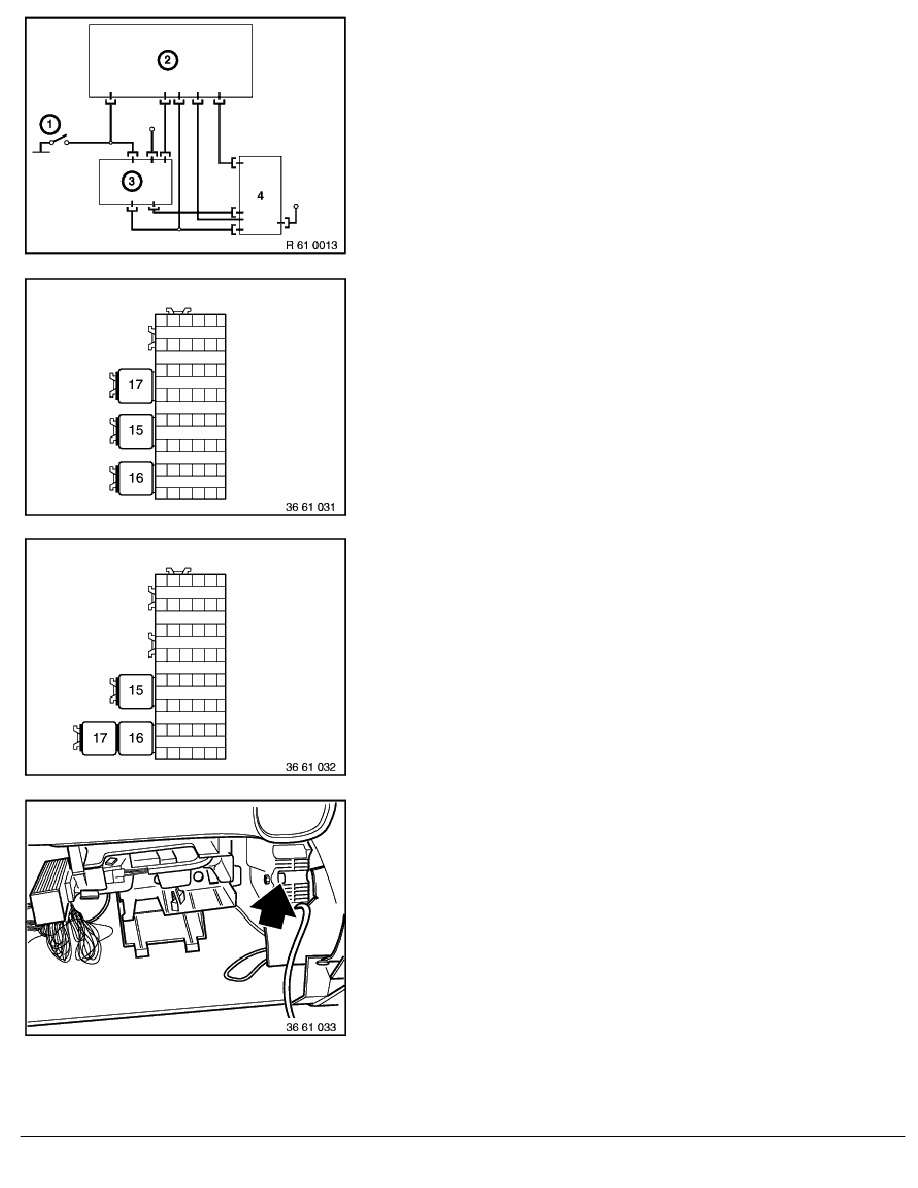 2

1

3

4

R 61 0013

17

15

16

36 61 031

15

17

16

36 61 032

36 61 033