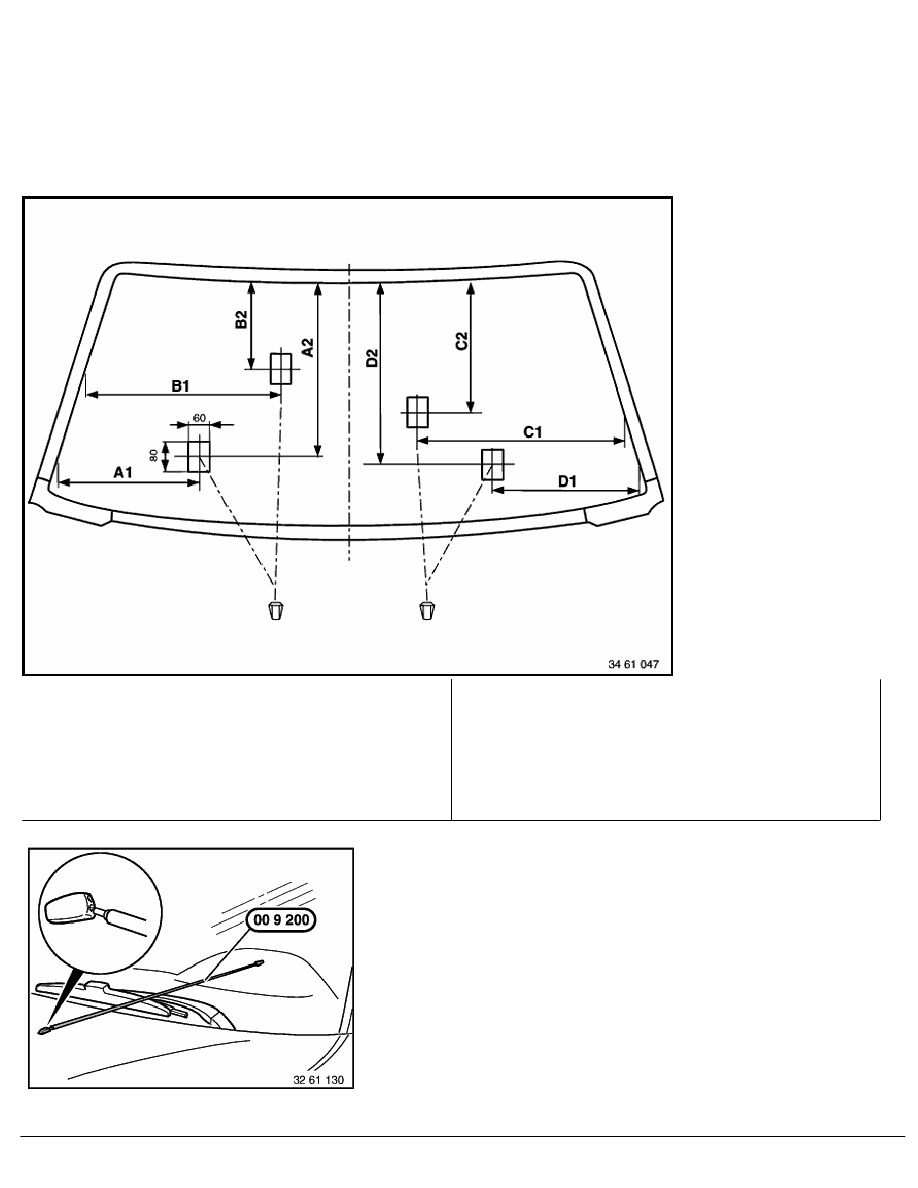 B2
A2
D2
C2
B1
60
80
C1
A1
D1
34 61 047

00 9 200
32 61 130