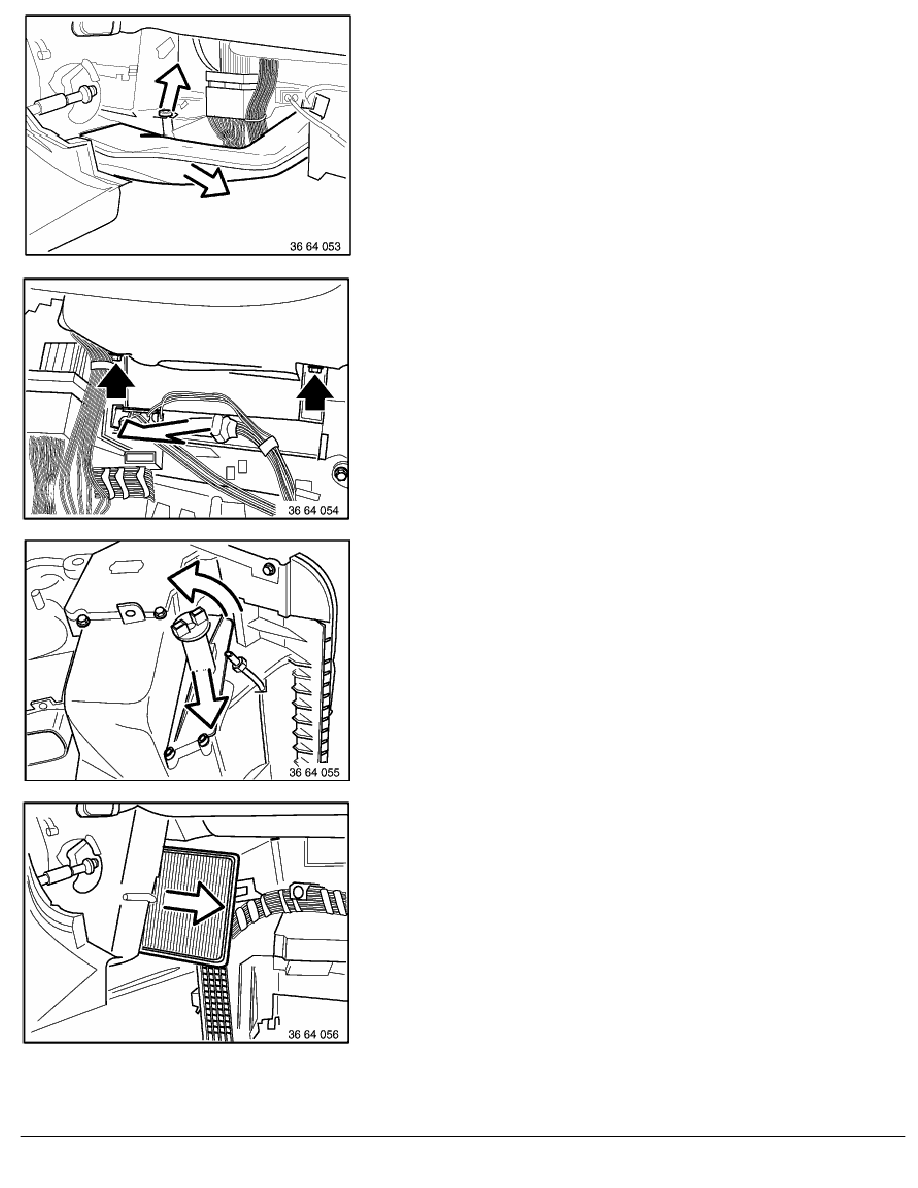 36 64 053

36 64 054

36 64 055

36 64 056