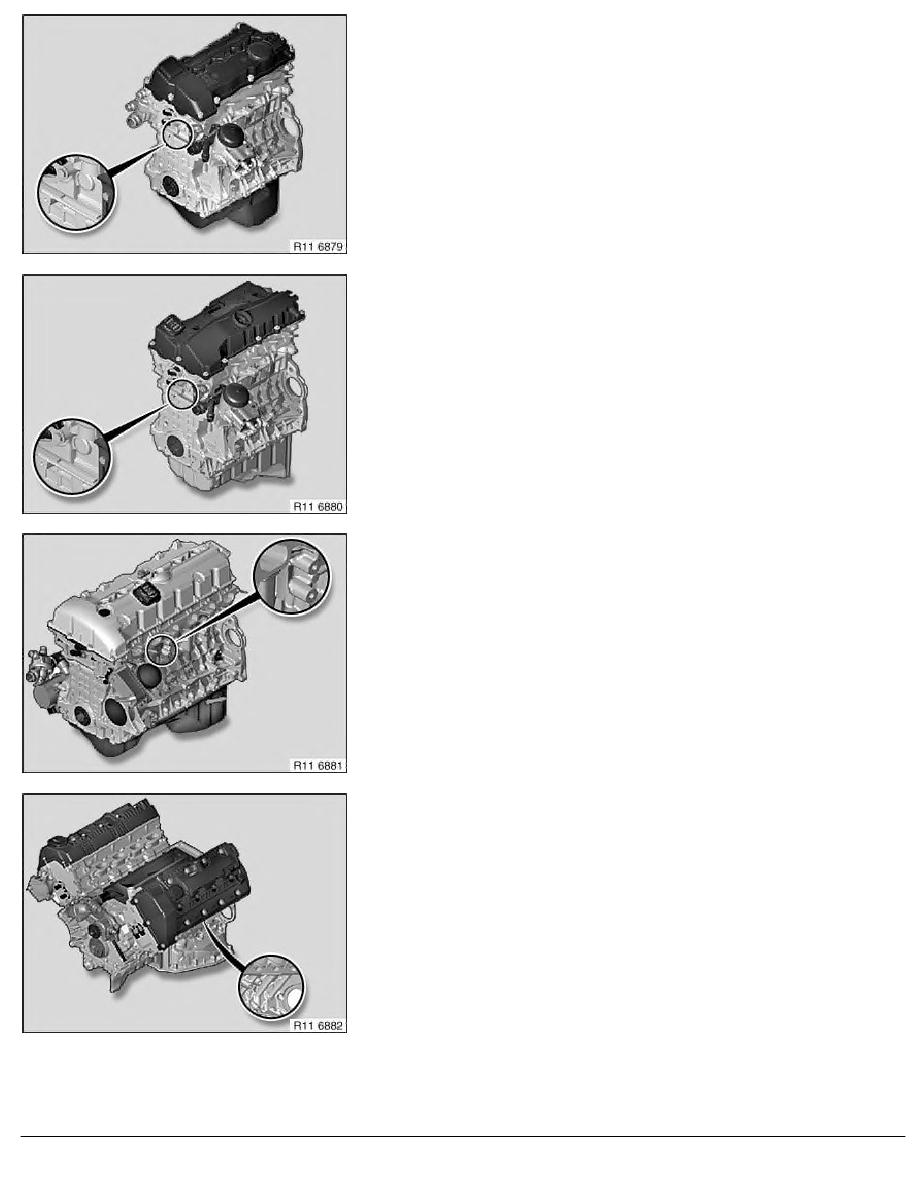 R11 6879

R11 6880

R11 6881

R11 6882