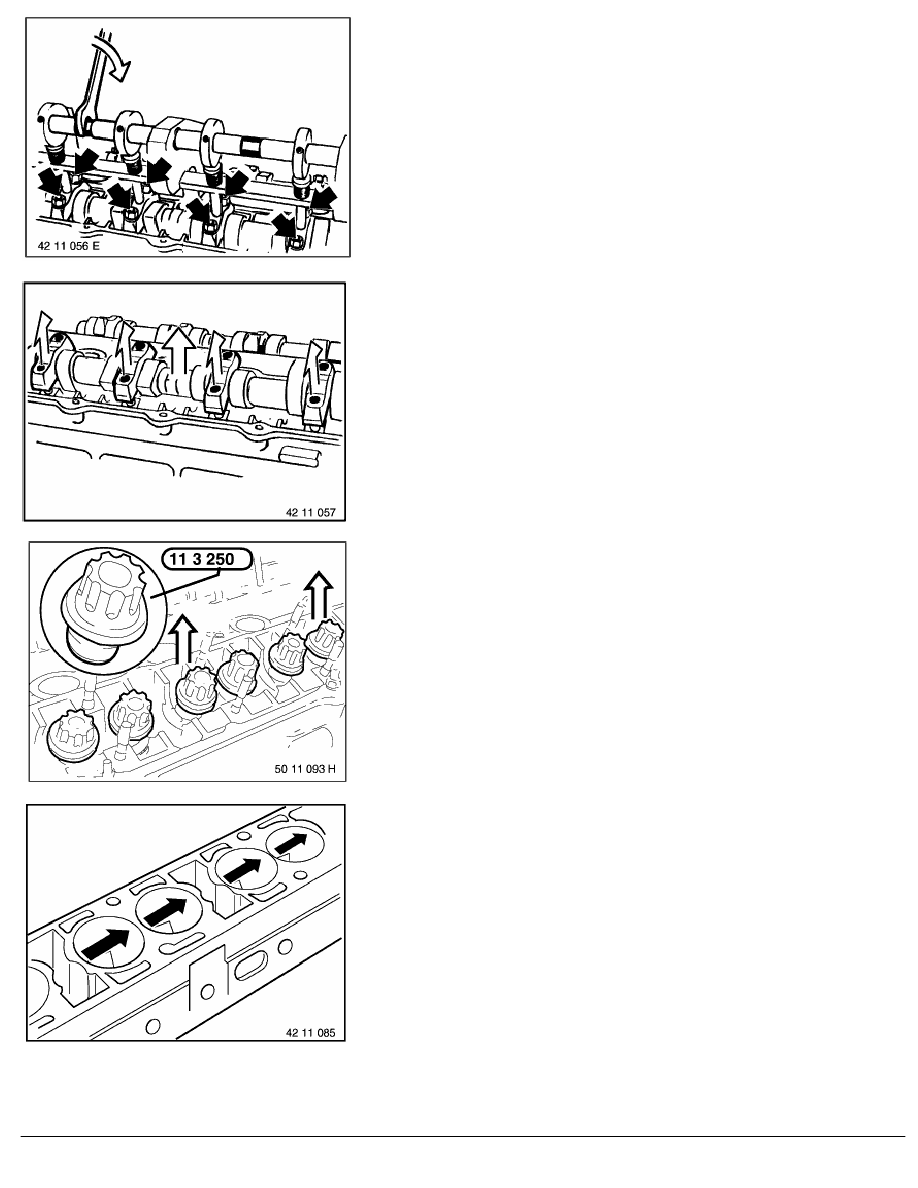 42 11 056 E

42 11 057

11 3 250

50 11 093 H

42 11 085