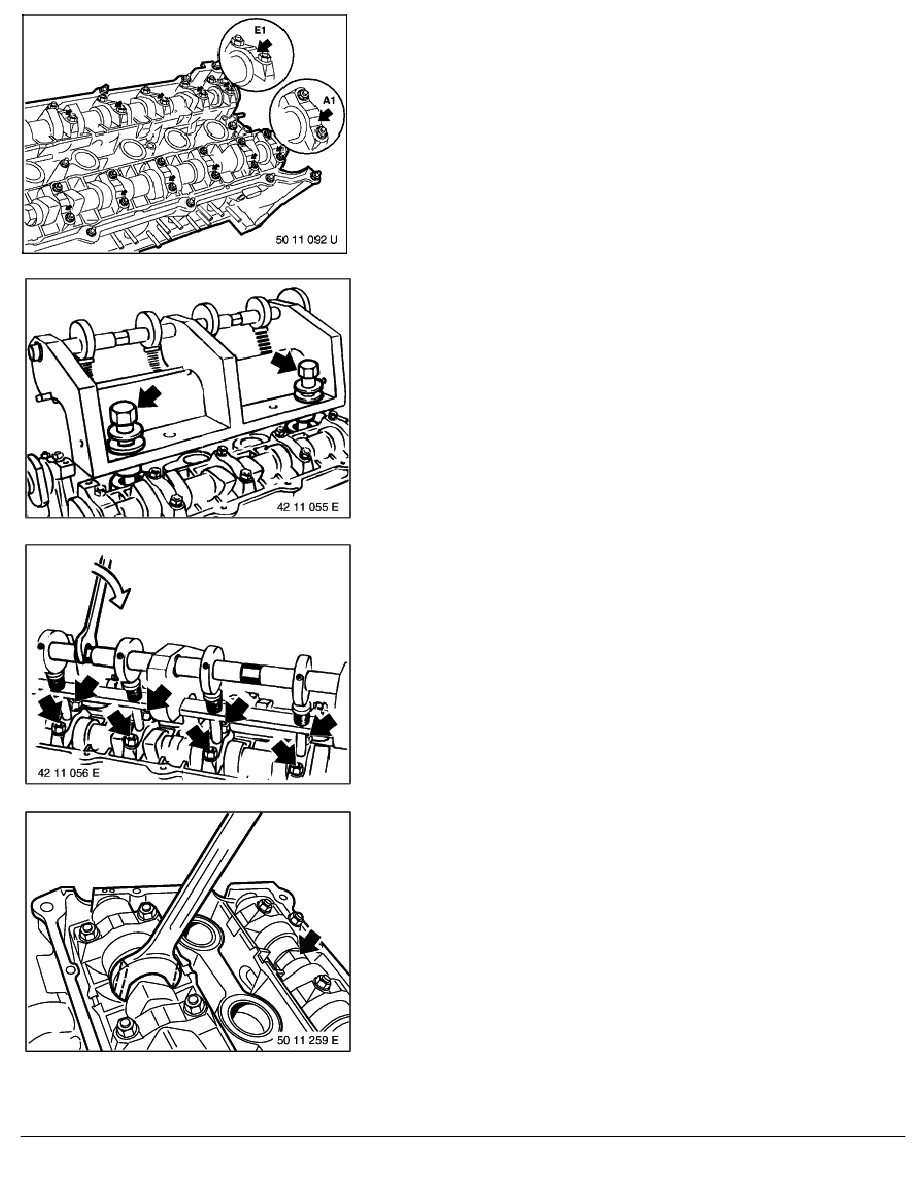 E1

A1

50 11 092 U

42 11 055 E

42 11 056 E

50 11 259 E