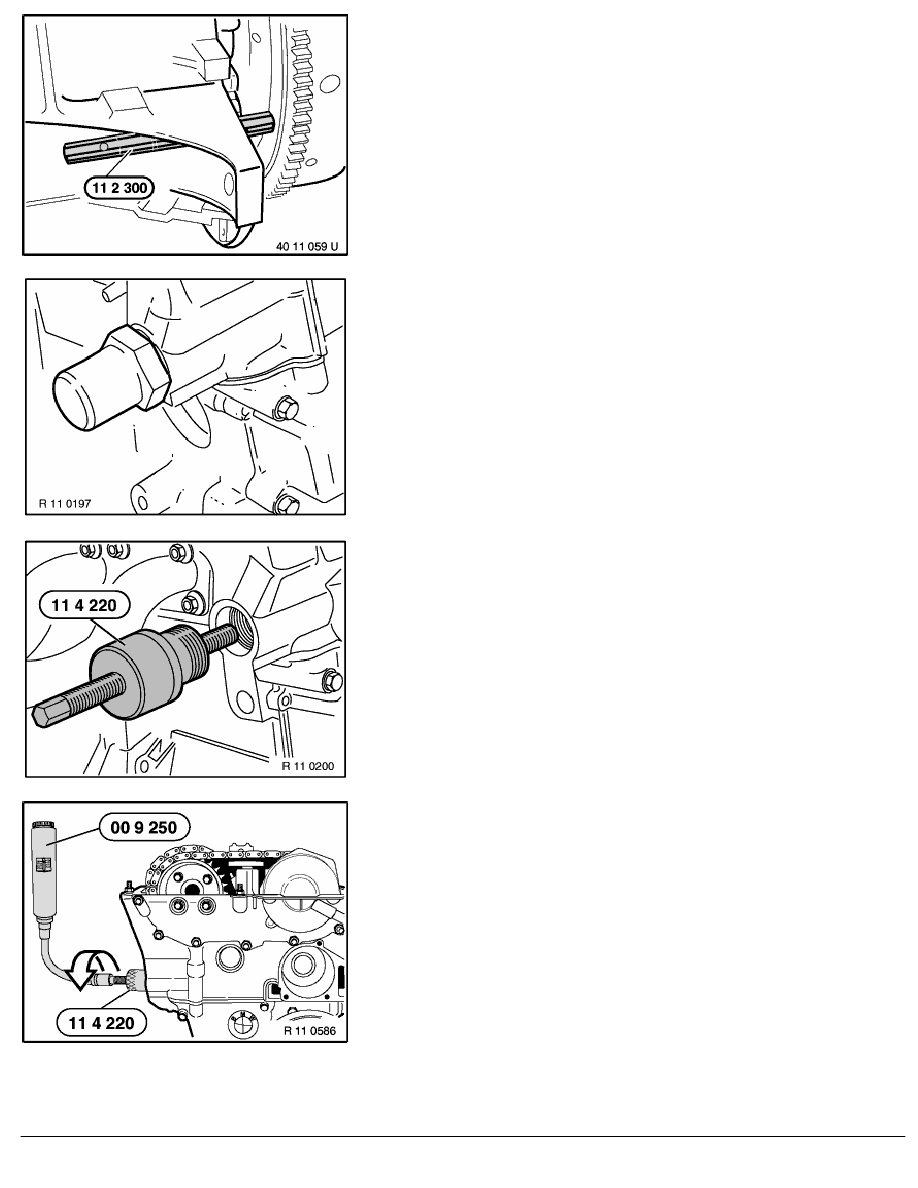 11 2 300
40 11 059 U

R 11 0197

11 4 220
IR 11 0200

00 9 250
11 4 220
R 11 0586