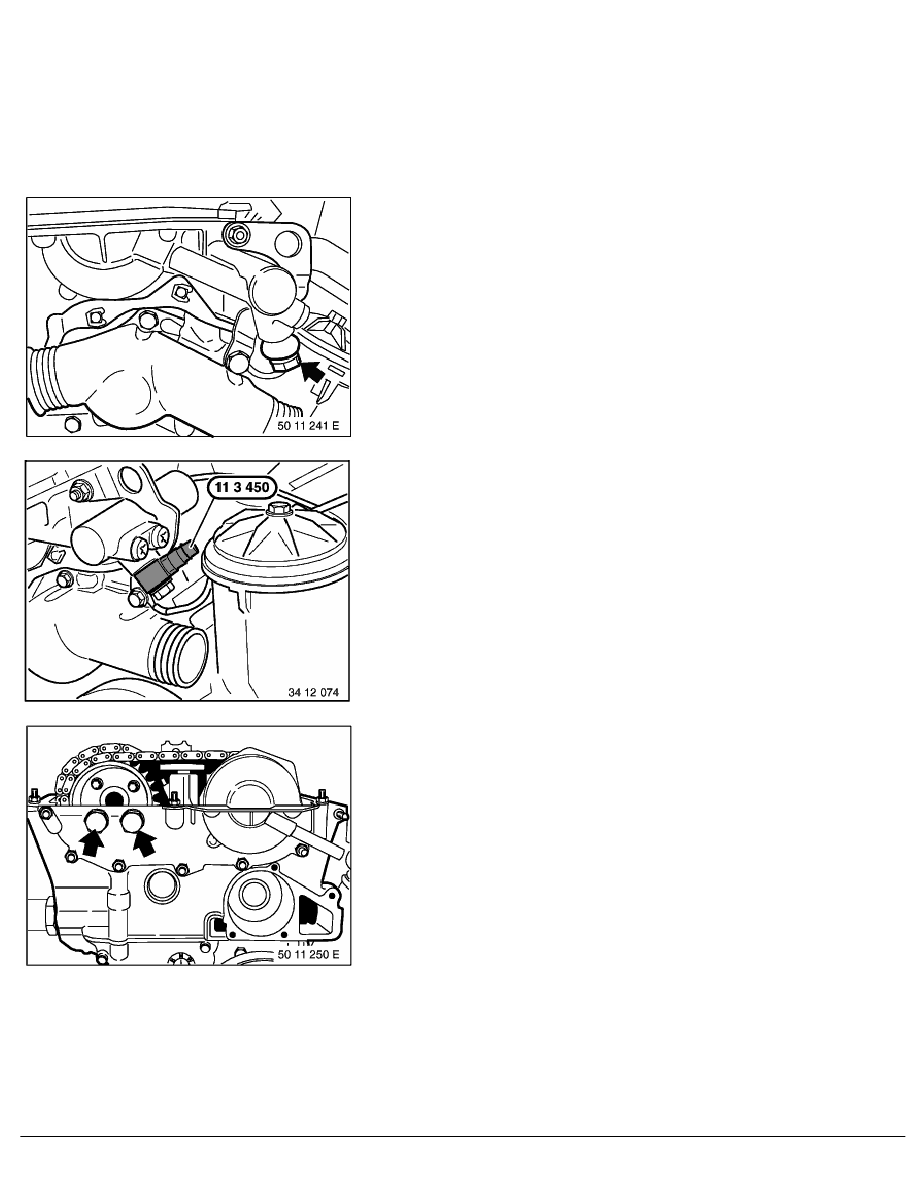 50 11 241 E

11 3 450

34 12 074

50 11 250 E