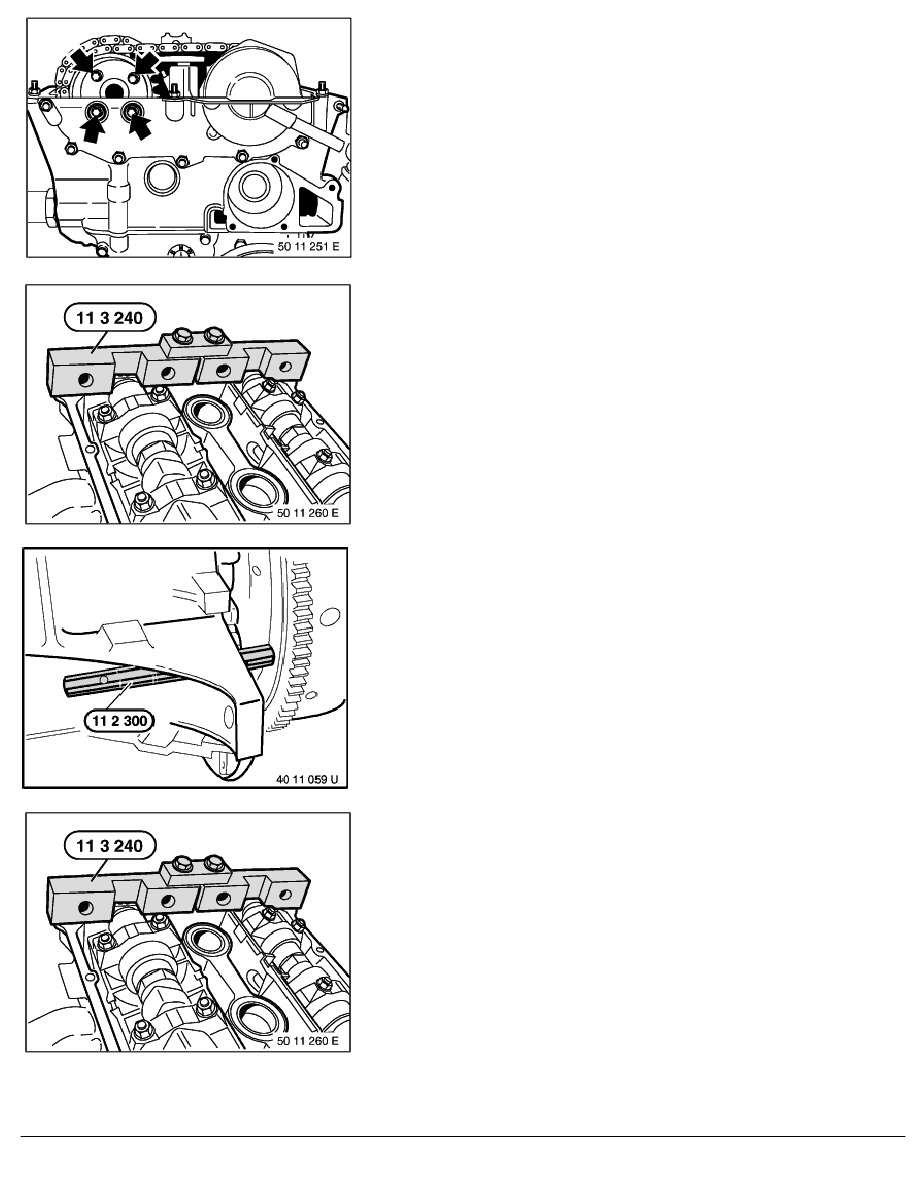 50 11 251 E

11 3 240

50 11 260 E

11 2 300

40 11 059 U

11 3 240

50 11 260 E