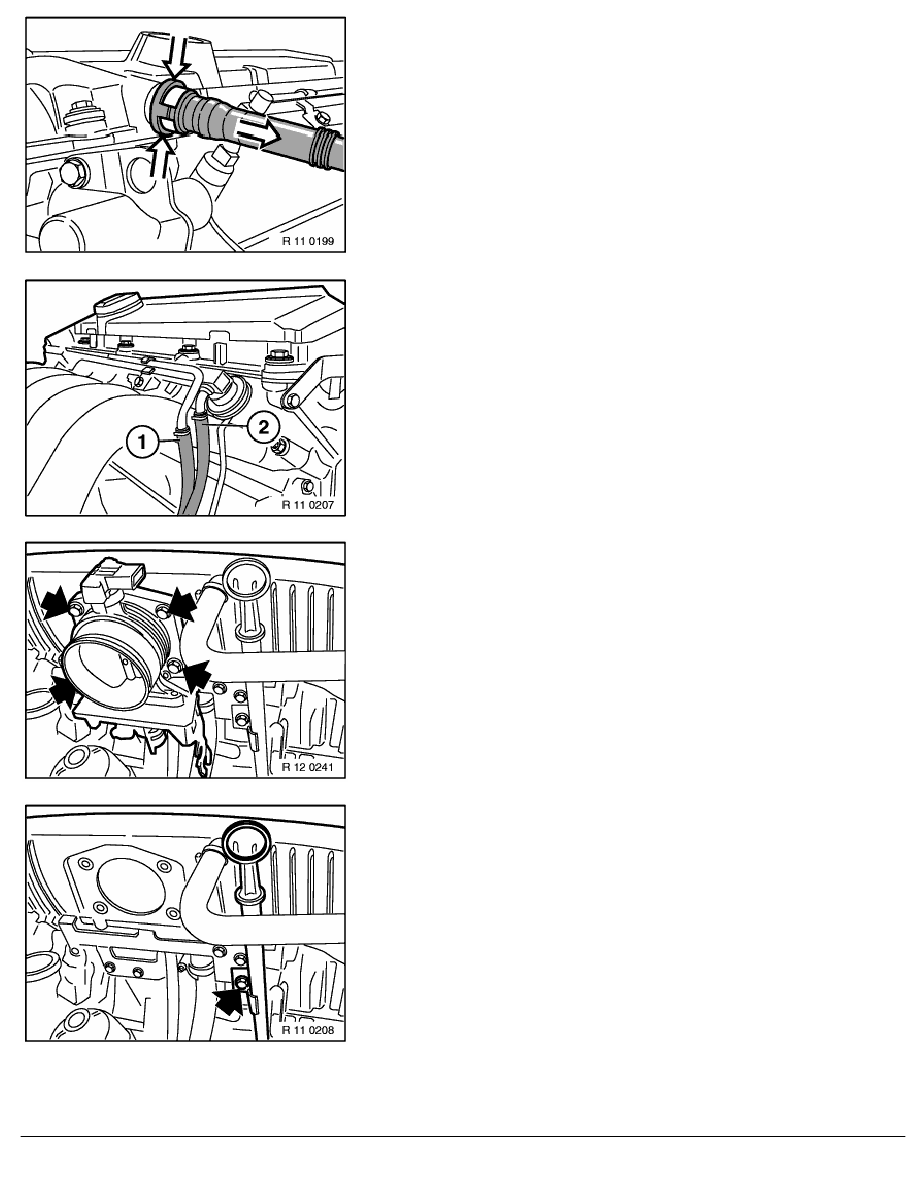 IR 11 0199

1

2

IR 11 0207

IR 12 0241

IR 11 0208