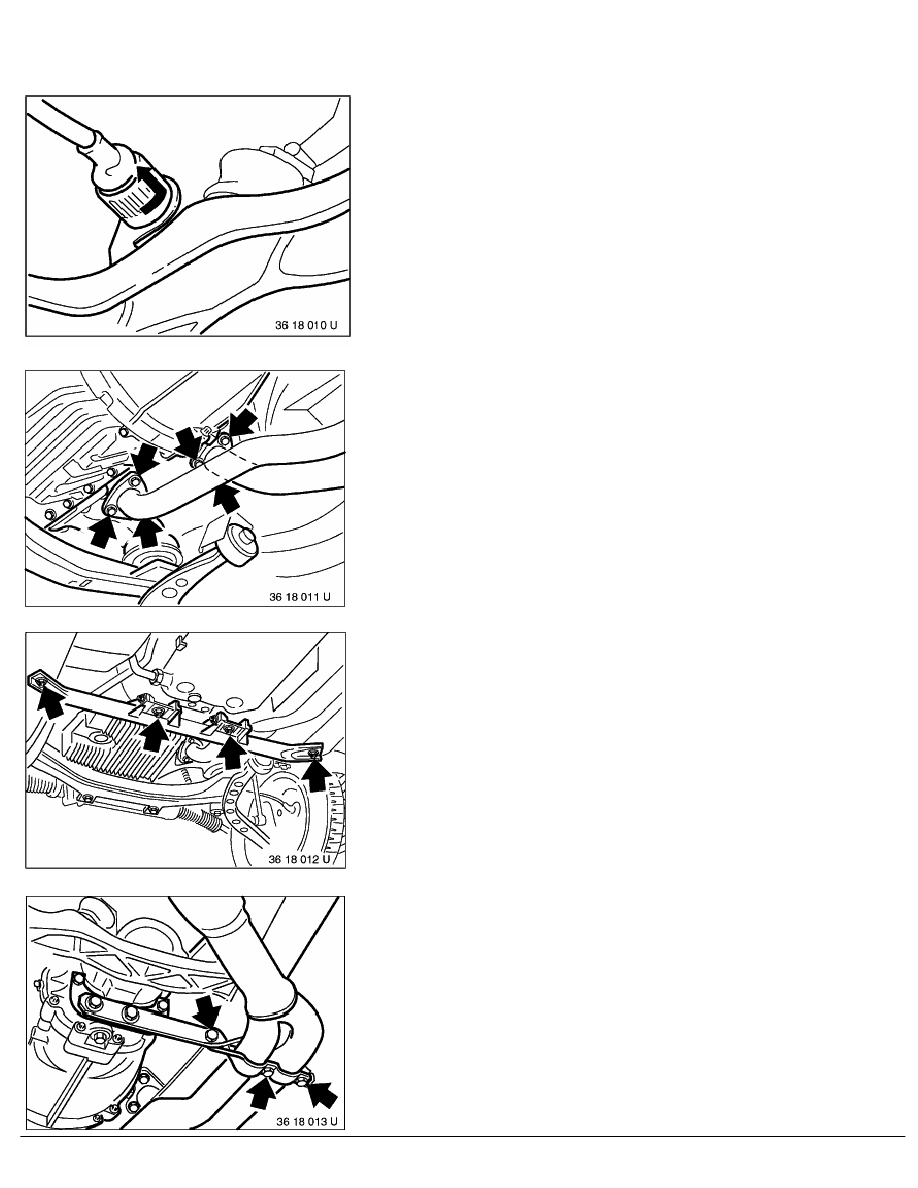 36 18 010 U

36 18 011 U

36 18 012 U

36 18 013 U