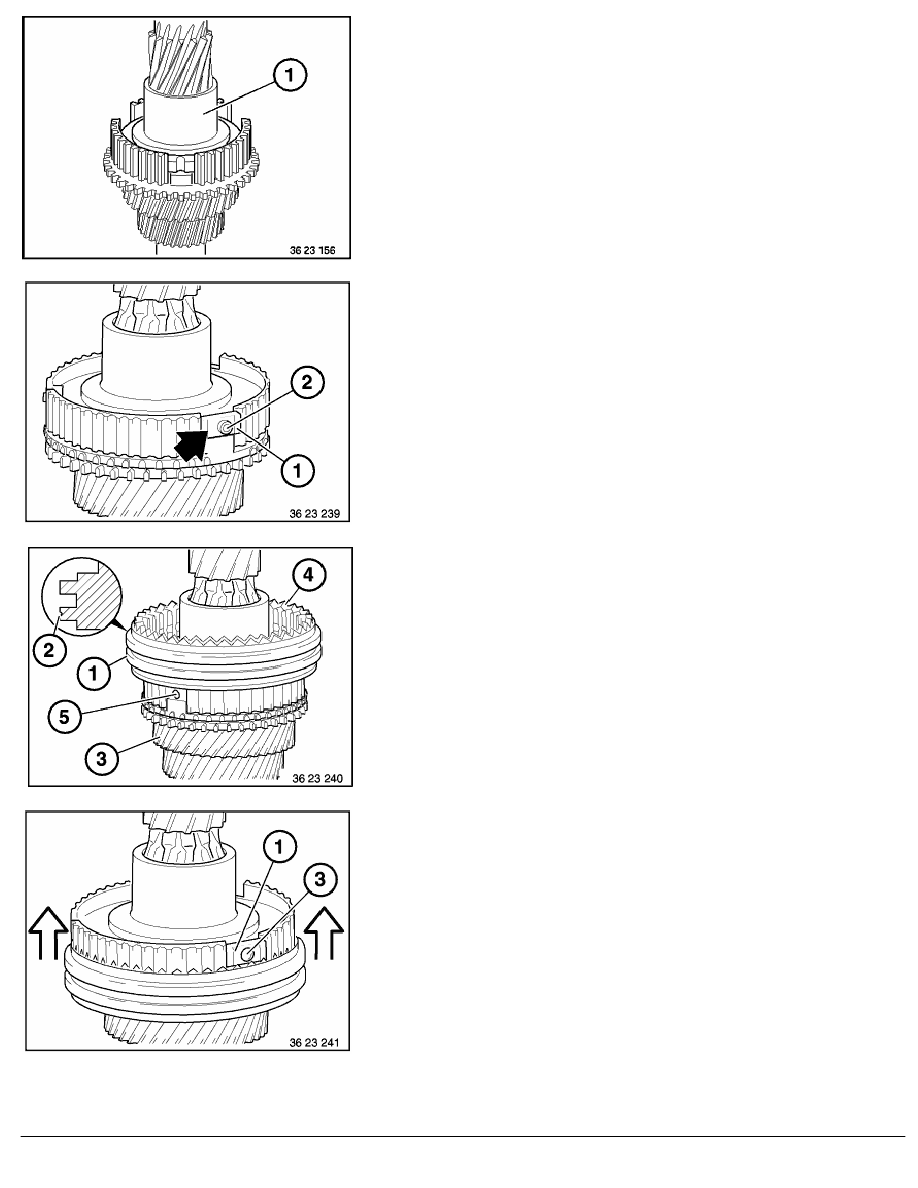 1

36 23 156

2

1

36 23 239

4

2

1

5

3

36 23 240

1

3

36 23 241