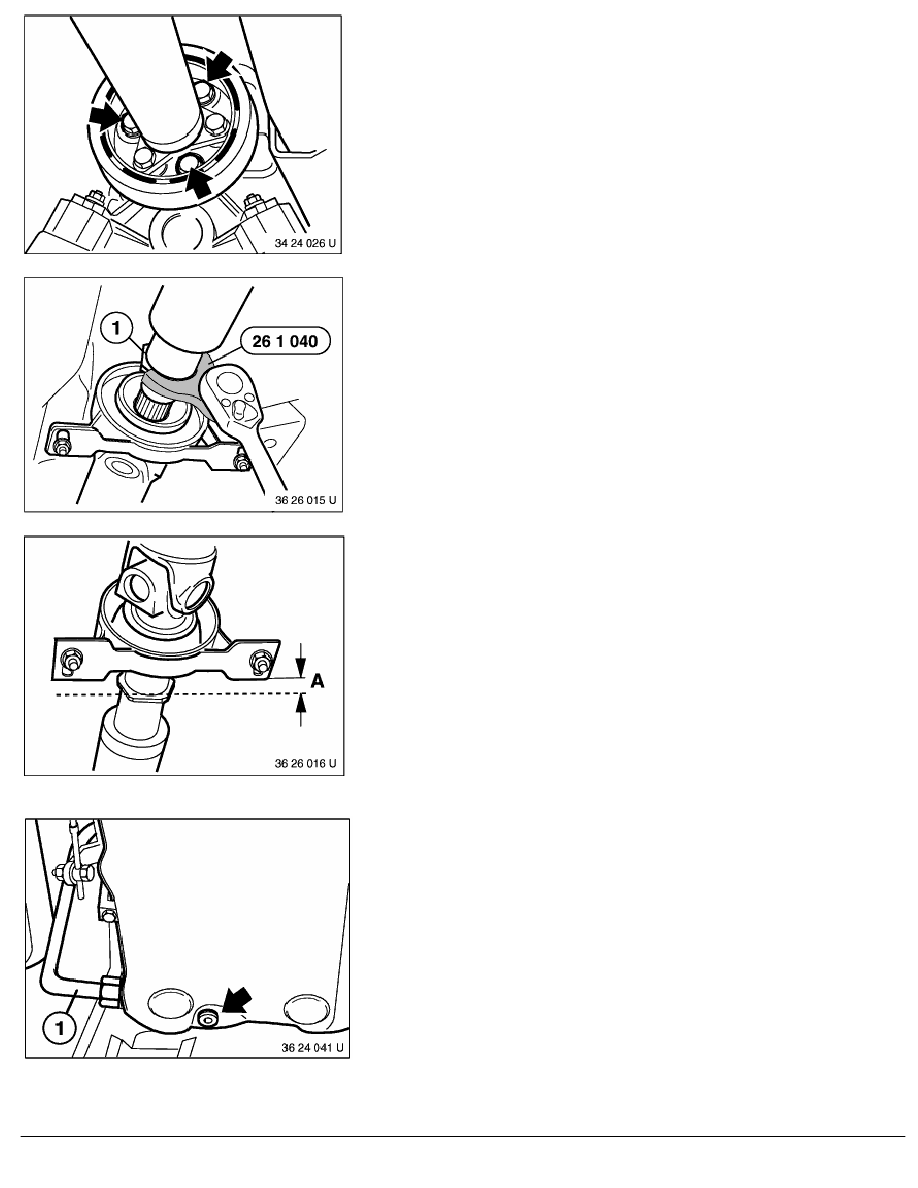 34 24 026 U

1

26 1 040

36 26 015 U

A

36 26 016 U

1

36 24 041 U