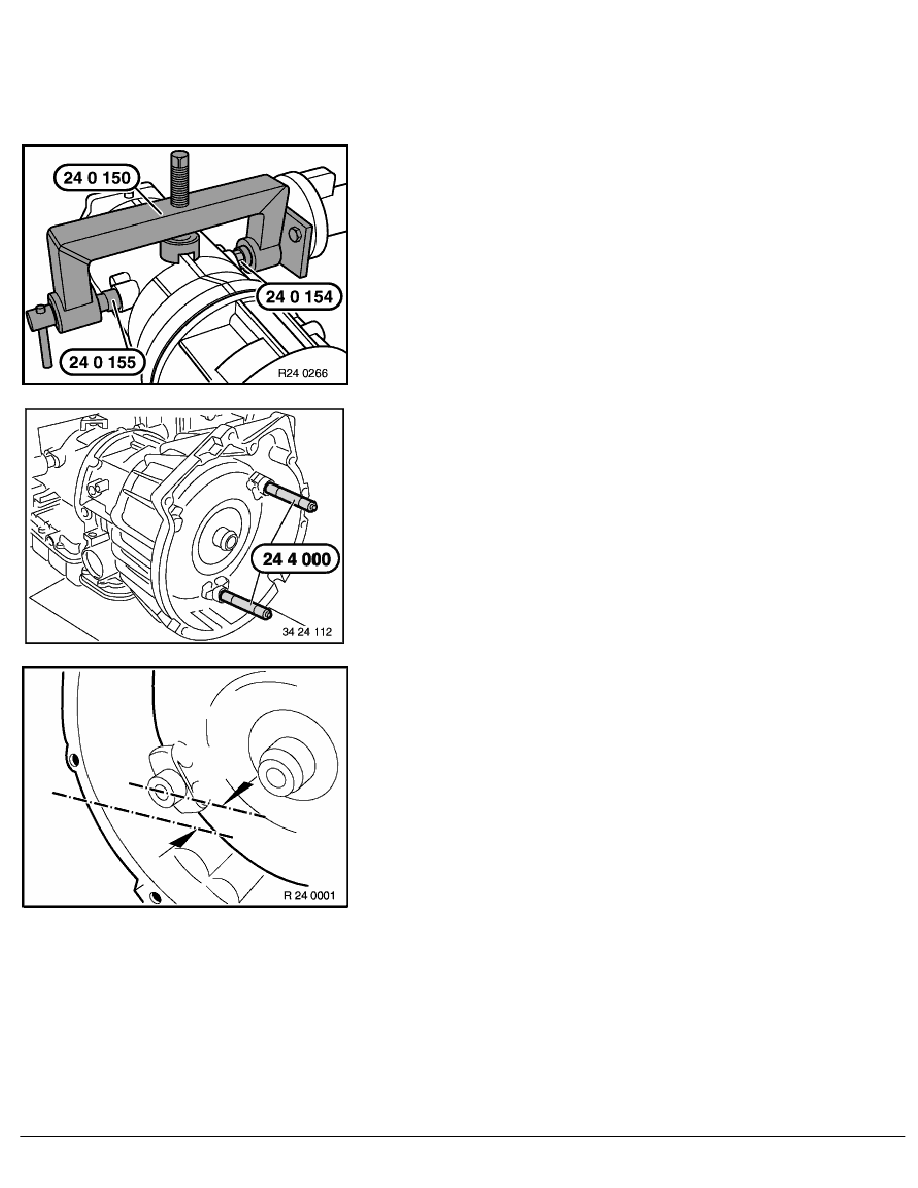 24 0 150
24 0 154
24 0 155
R24 0266

24 4 000
34 24 112

R 24 0001