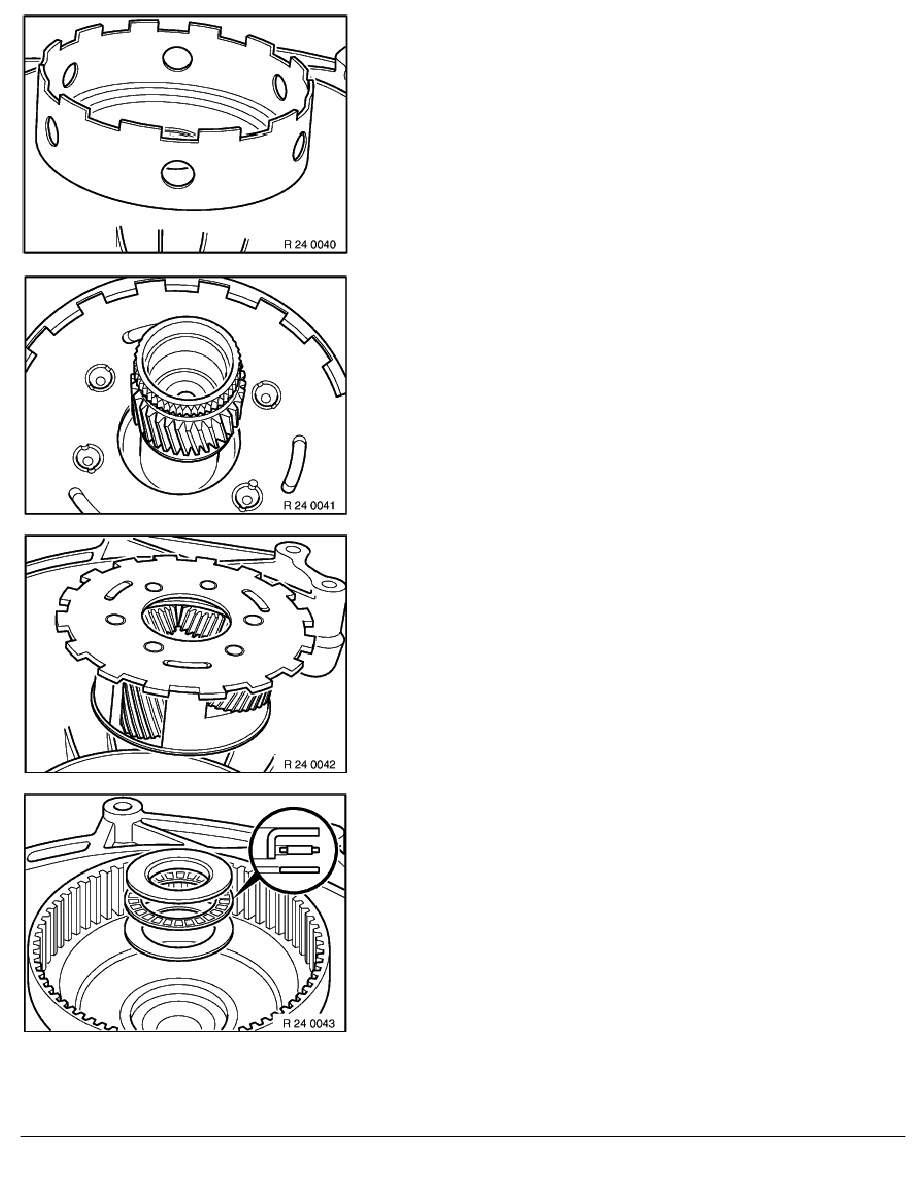 R 24 0040

R 24 0041

R 24 0042

R 24 0043